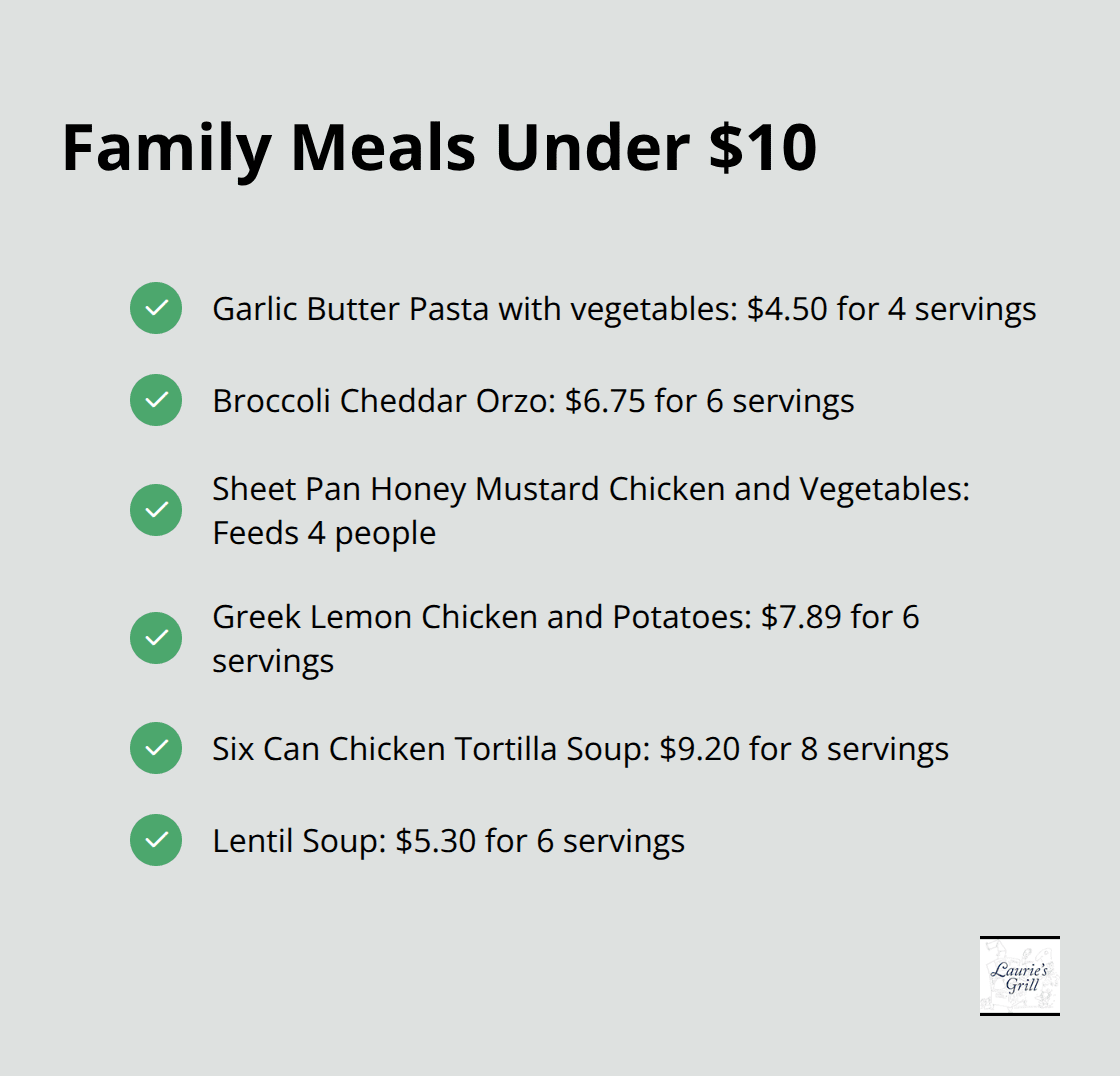 Family Meals Under \$10

Garlic Butter Pasta with vegetables: \$4.50 for 4 servings

Broccoli Cheddar Orzo: \$6.75 for 6 servings

Sheet Pan Honey Mustard Chicken and Vegetables: Feeds 4 people

Greek Lemon Chicken and Potatoes: \$7.89 for 6 servings

Six Can Chicken Tortilla Soup: \$9.20 for 8 servings

Lentil Soup: \$5.30 for 6 servings

Laurie's Grill