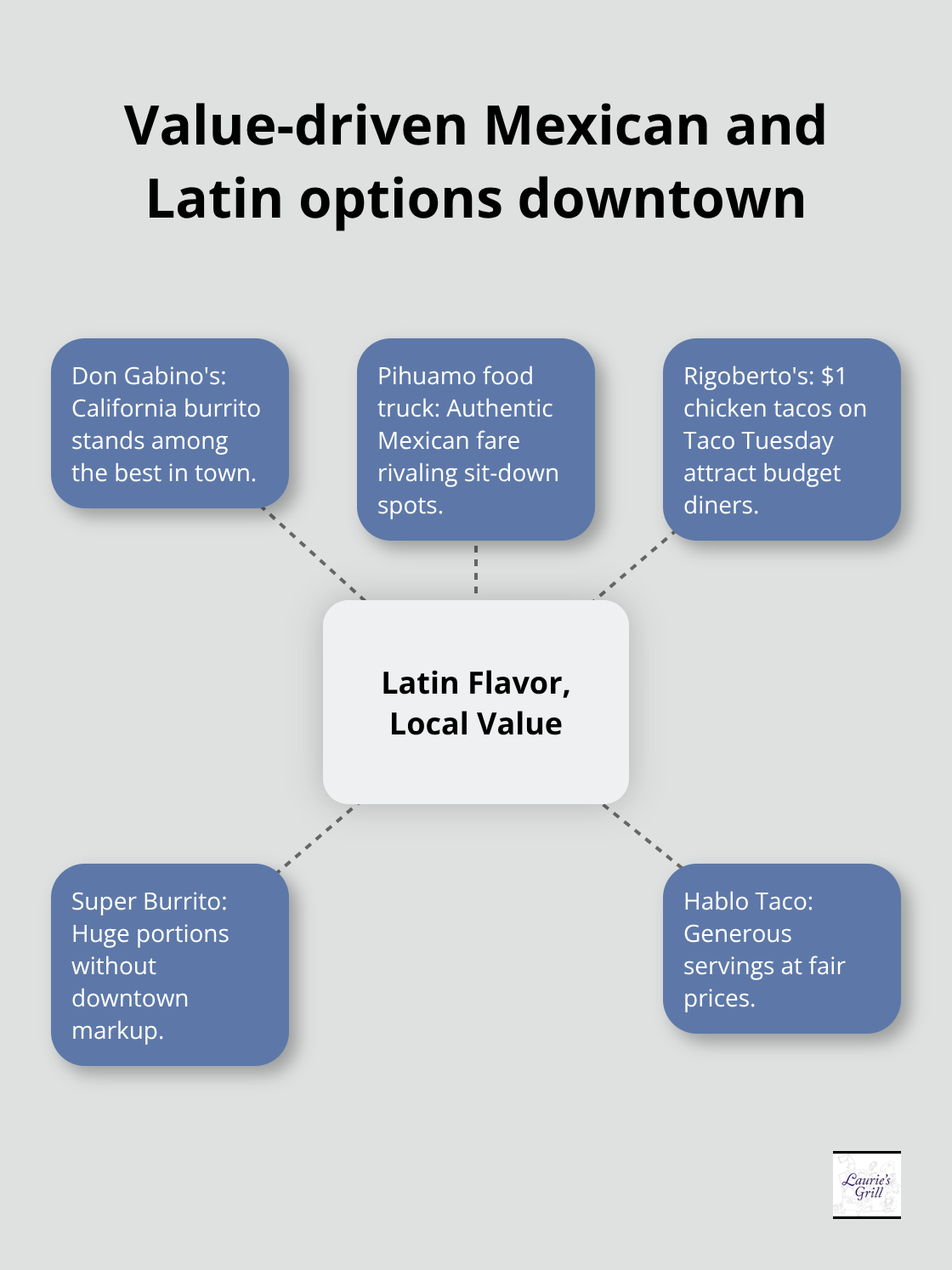 Value-driven Mexican and Latin options downtown

Don Gabino's: California burrito stands among the best in town.

Pihuamo food truck: Authentic Mexican fare rivaling sit-down spots.

Rigoberto's: $1 chicken tacos on Taco Tuesday attract budget diners.

Latin Flavor, Local Value

Super Burrito: Huge portions without downtown markup.

Hablo Taco: Generous servings at fair prices.

Laurie's Grill