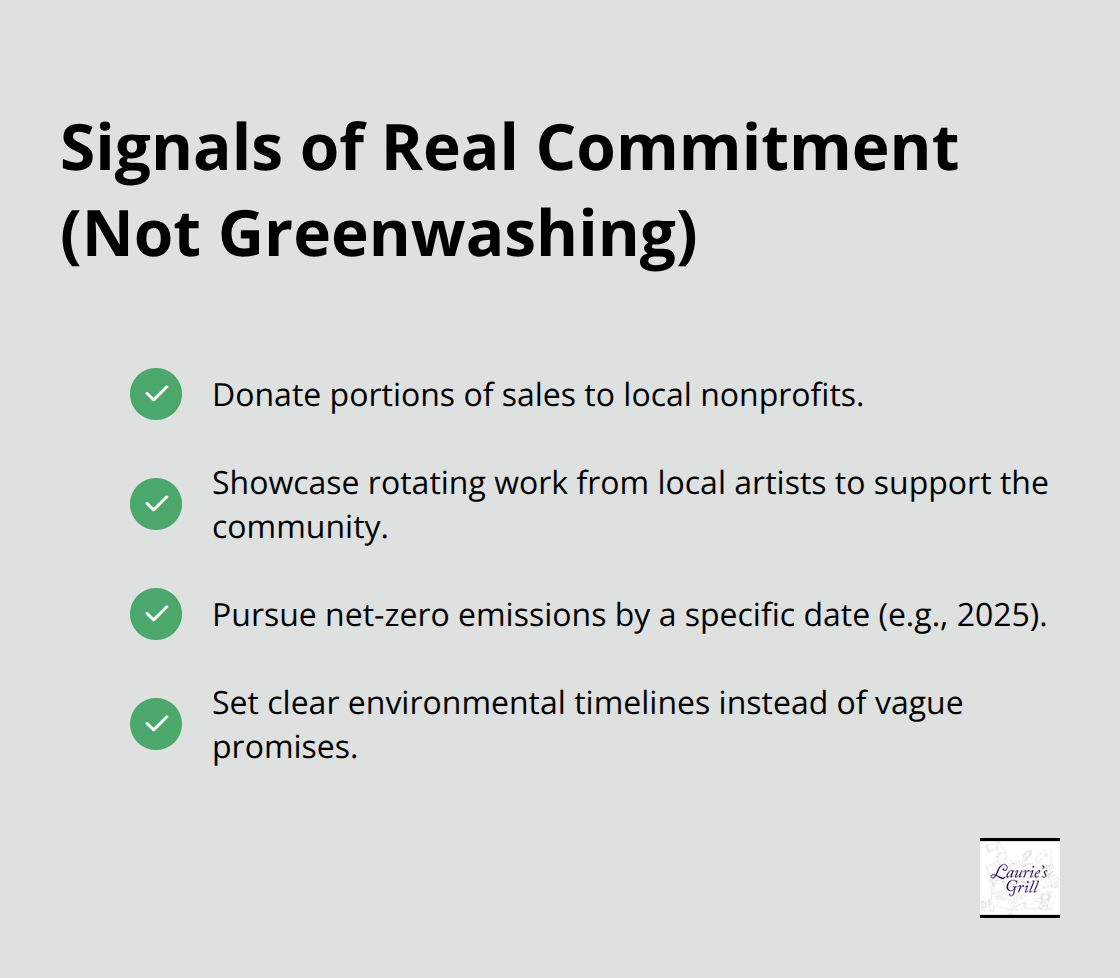 Signals of Real Commitment (Not Greenwashing)

Donate portions of sales to local nonprofits.

Showcase rotating work from local artists to support the community.

Pursue net-zero emissions by a specific date (e.g., 2025).

Set clear environmental timelines instead of vague promises.

Laurie's Grill