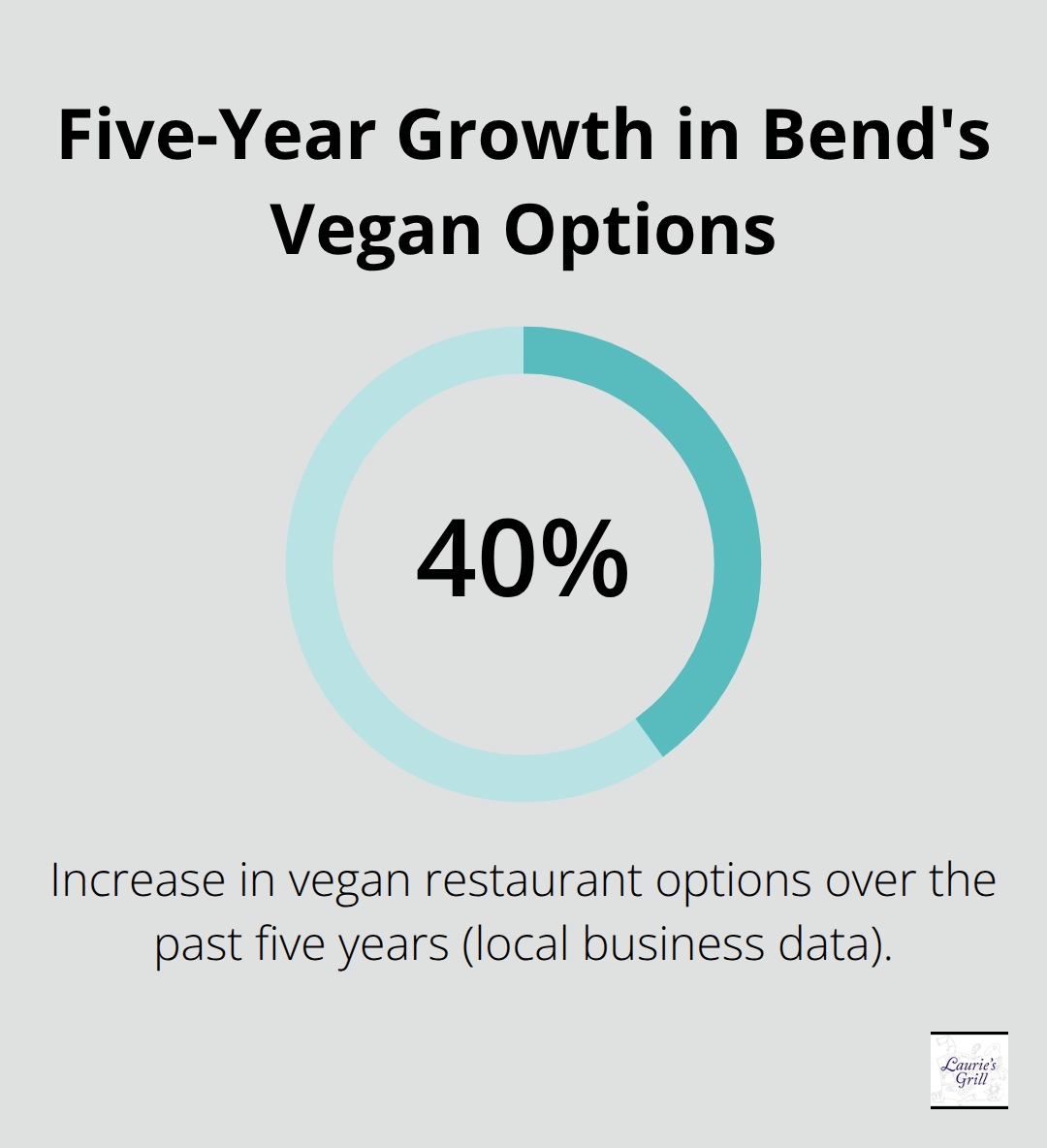 Five-Year Growth in Bend's Vegan Options

40%

Increase in vegan restaurant options over the past five years (local business data).

Laurie's Grill