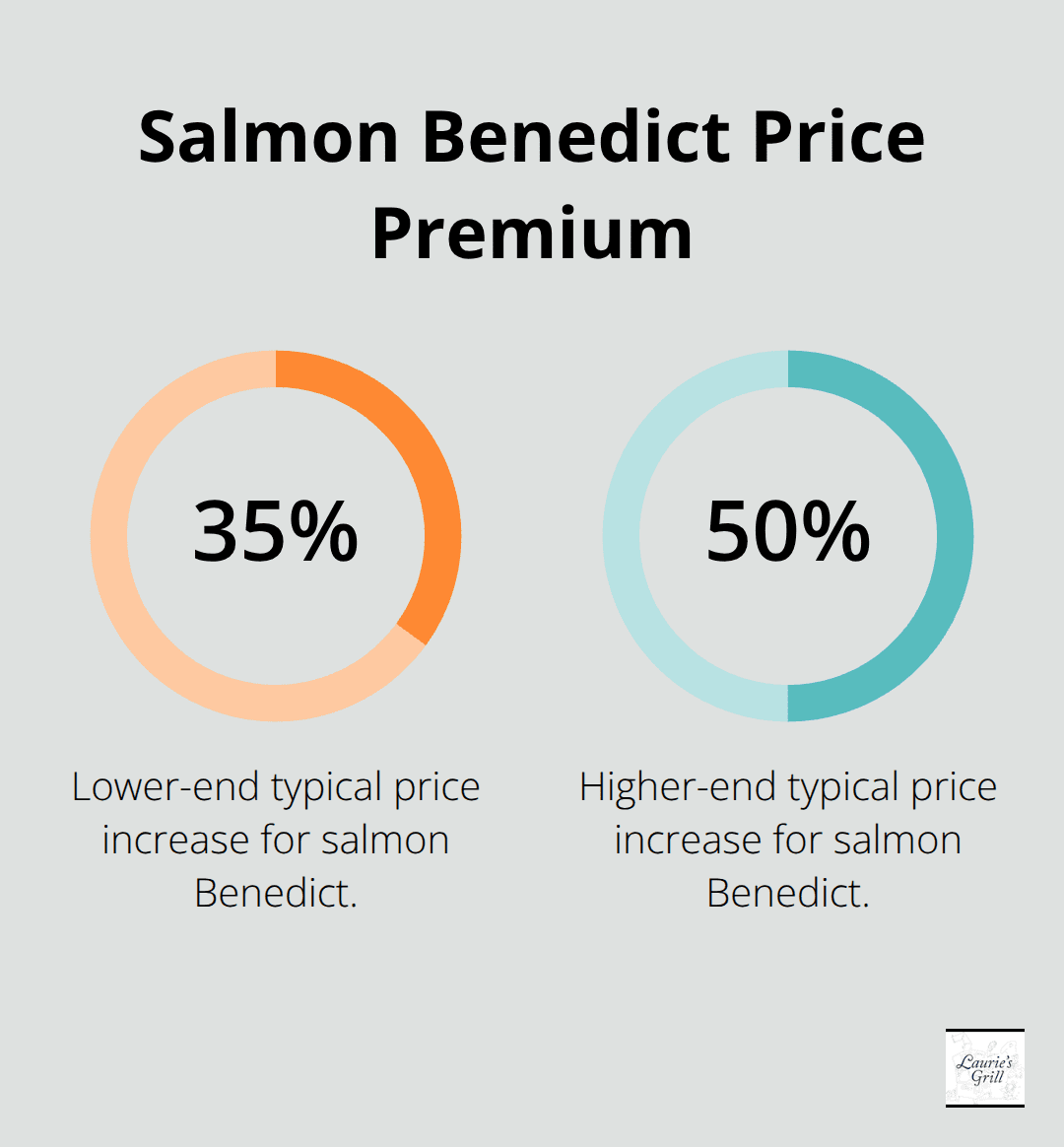 Salmon Benedict Price Premium

35%

Lower-end typical price increase for salmon Benedict.

50%

Higher-end typical price increase for salmon Benedict.

Laurie's Grill