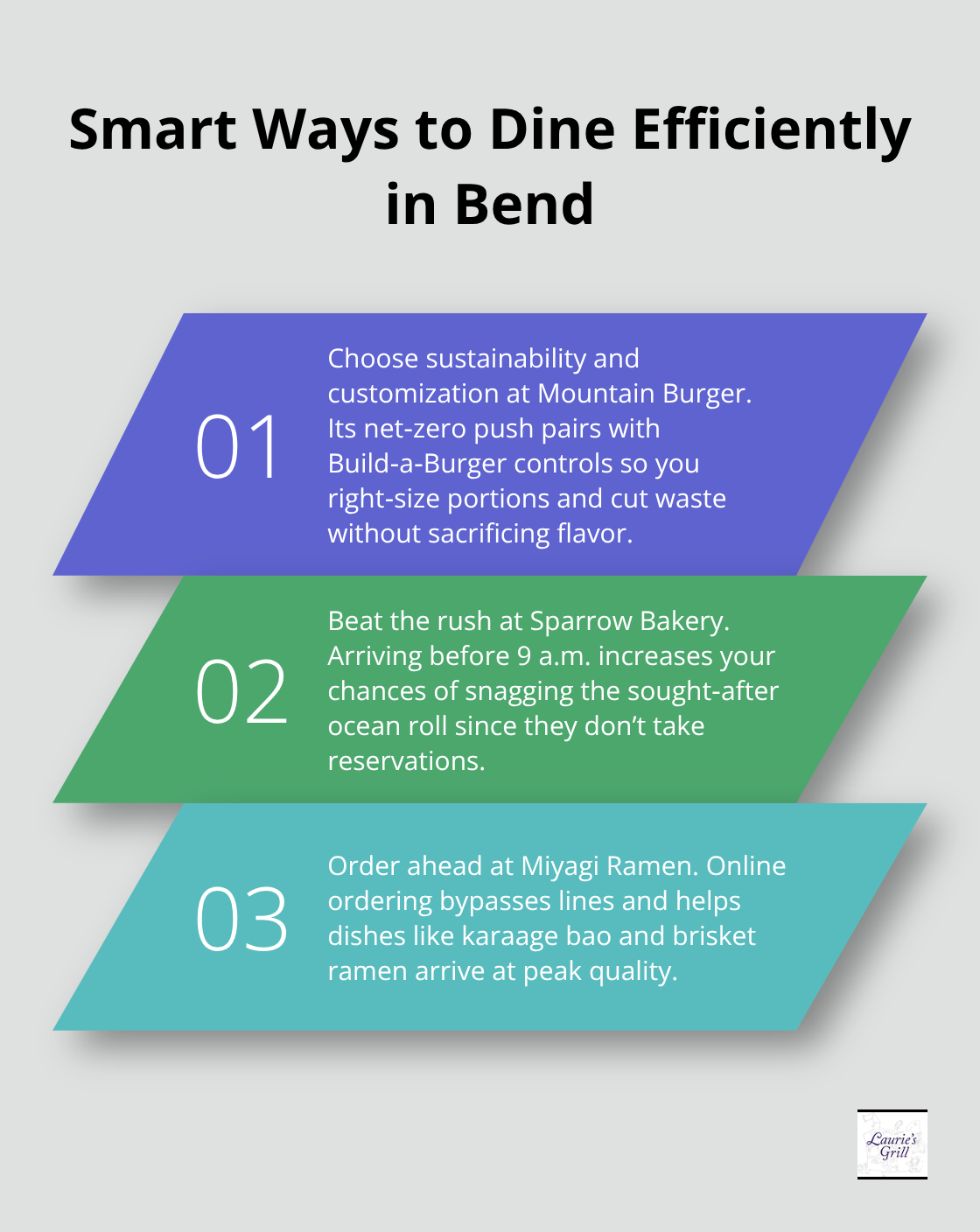 Smart Ways to Dine Efficiently in Bend

01

Choose sustainability and customization at Mountain Burger. Its net-zero push pairs with Build-a-Burger controls so you right-size portions and cut waste without sacrificing flavor.

02

Beat the rush at Sparrow Bakery. Arriving before 9 a.m. increases your chances of snagging the sought-after ocean roll since they don't take reservations.

03

Order ahead at Miyagi Ramen. Online ordering bypasses lines and helps dishes like karaage bao and brisket ramen arrive at peak quality.

Laurie's Grill