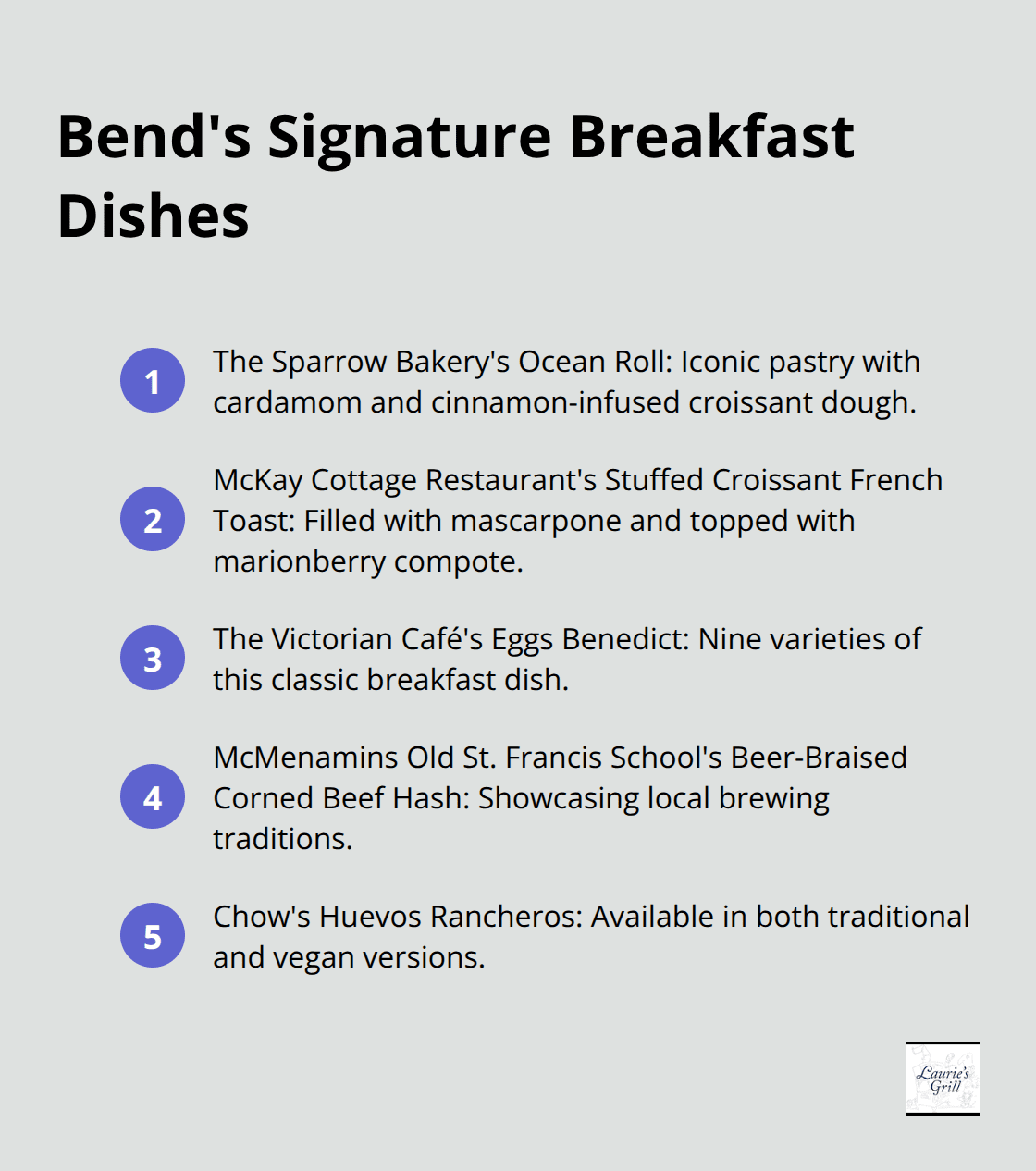 Bend's Signature Breakfast Dishes

1 The Sparrow Bakery's Ocean Roll: Iconic pastry with cardamom and cinnamon-infused croissant dough.

2 McKay Cottage Restaurant's Stuffed Croissant French Toast: Filled with mascarpone and topped with marionberry compote.

3 The Victorian Café's Eggs Benedict: Nine varieties of this classic breakfast dish.

4 McMenamins Old St. Francis School's Beer-Braised Corned Beef Hash: Showcasing local brewing traditions.

5 Chow's Huevos Rancheros: Available in both traditional and vegan versions.

Laurie's Grill