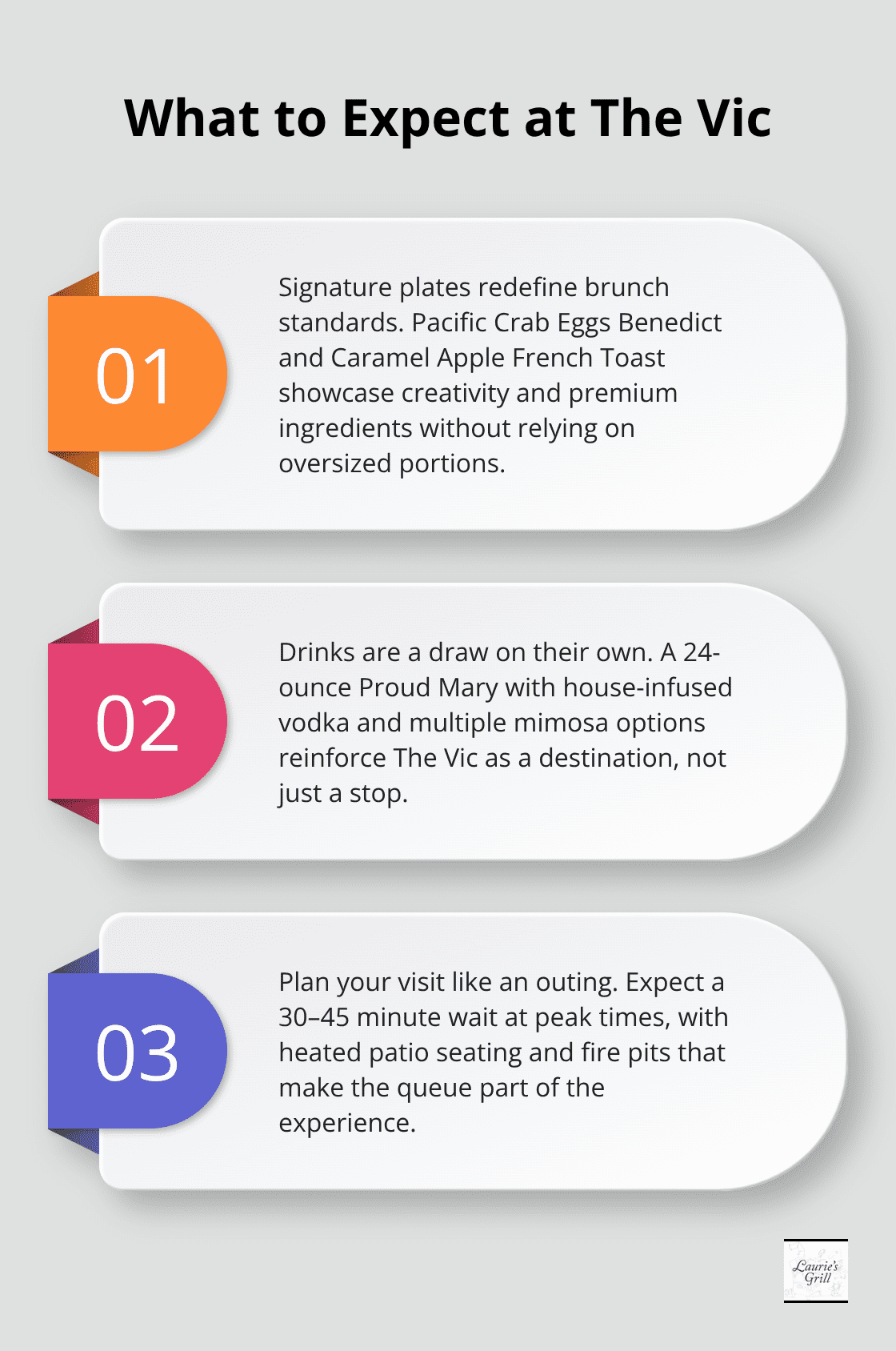 What to Expect at The Vic

01

Signature plates redefine brunch standards. Pacific Crab Eggs Benedict and Caramel Apple French Toast showcase creativity and premium ingredients without relying on oversized portions.

02

Drinks are a draw on their own. A 24-ounce Proud Mary with house-infused vodka and multiple mimosa options reinforce The Vic as a destination, not just a stop.

03

Plan your visit like an outing. Expect a 30–45 minute wait at peak times, with heated patio seating and fire pits that make the queue part of the experience.

Laurie's Grill