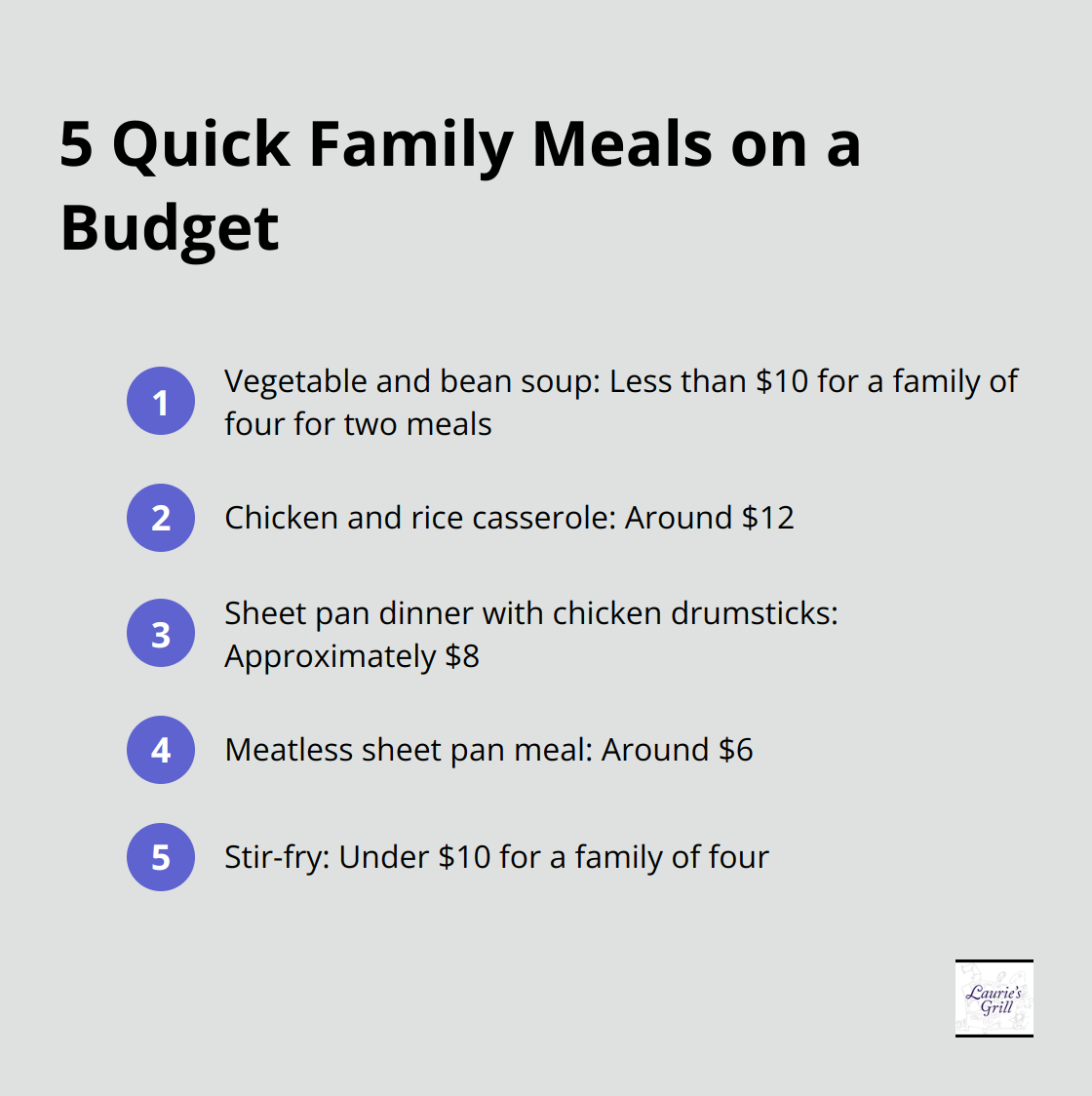 5 Quick Family Meals on a Budget

1 Vegetable and bean soup: Less than \$10 for a family of four for two meals

2 Chicken and rice casserole: Around \$12

3 Sheet pan dinner with chicken drumsticks: Approximately \$8

4 Meatless sheet pan meal: Around \$6

5 Stir-fry: Under \$10 for a family of four

Laurie's Grill