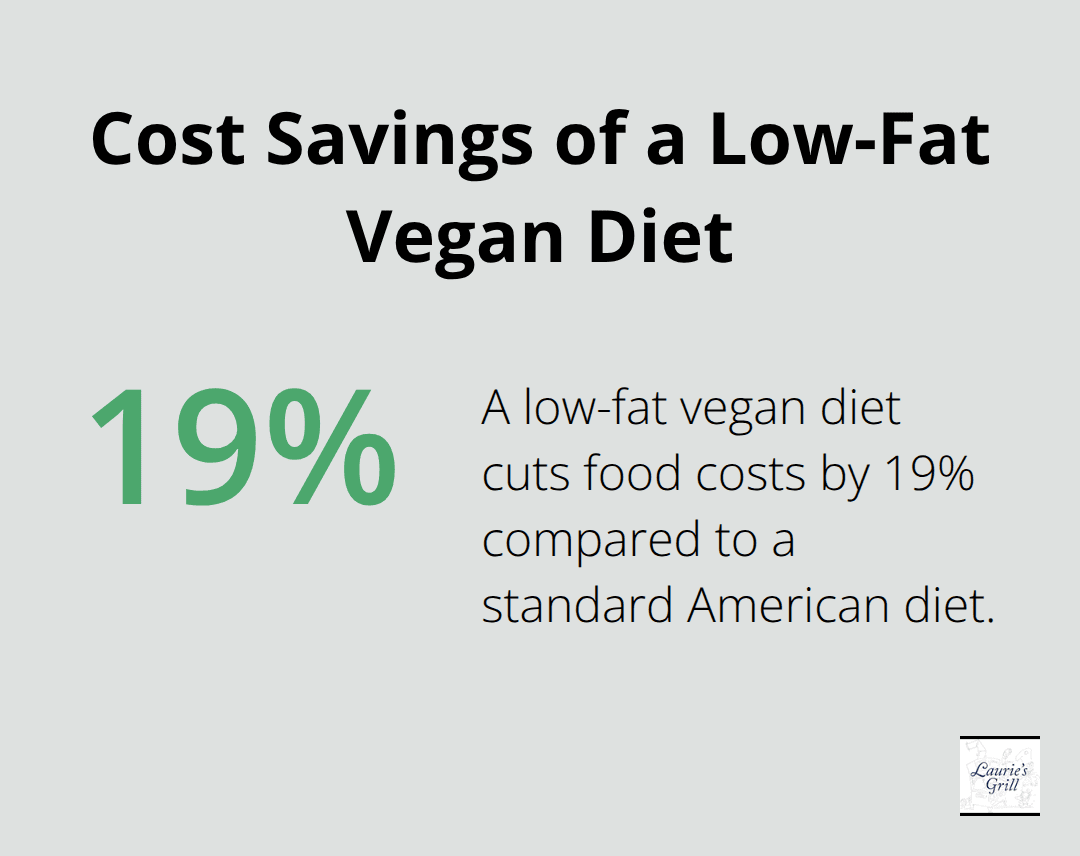 Cost Savings of a Low-Fat Vegan Diet

19%

A low-fat vegan diet cuts food costs by 19% compared to a standard American diet.

Laurie's Grill