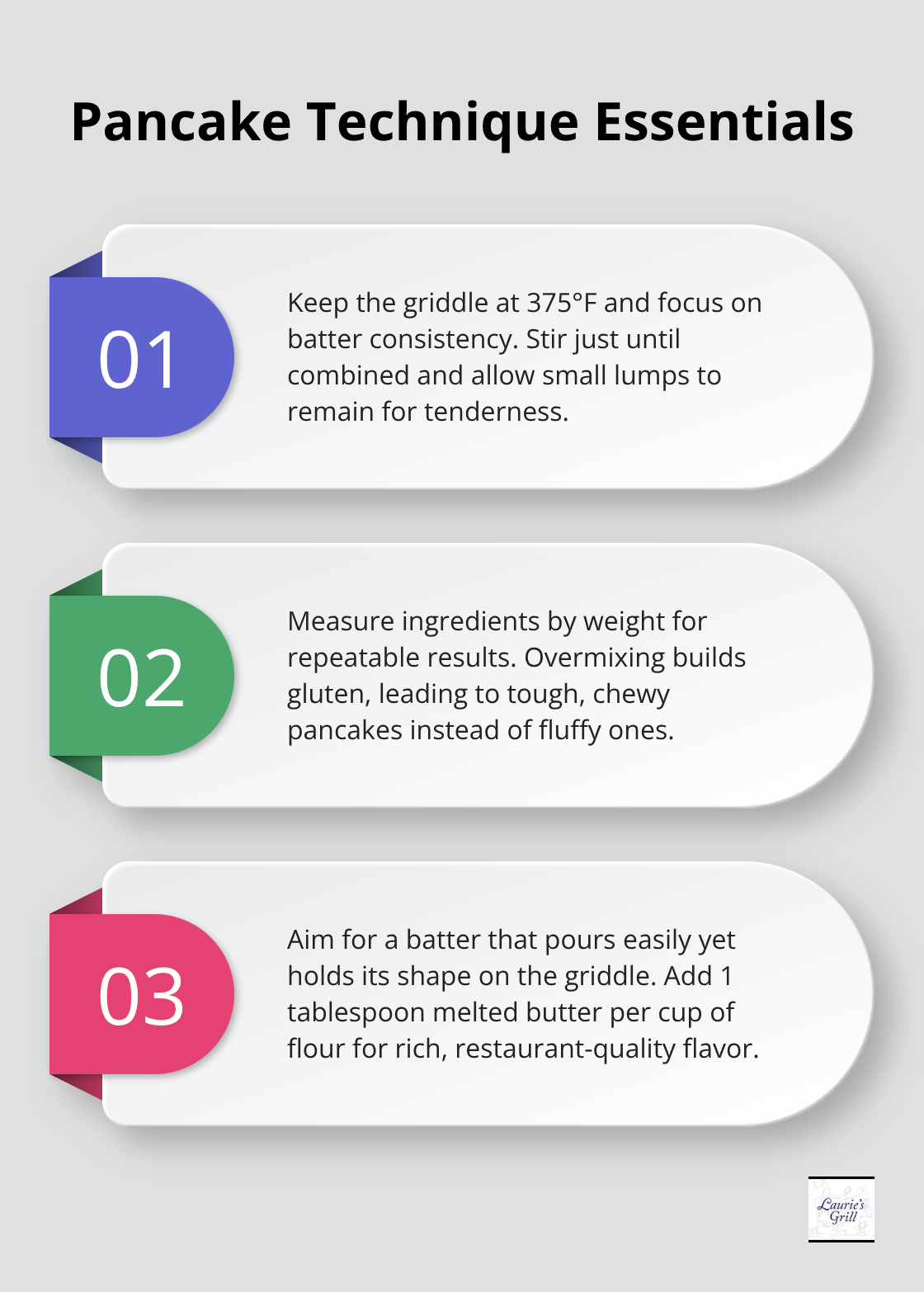 Pancake Technique Essentials

01

Keep the griddle at 375°F and focus on batter consistency. Stir just until combined and allow small lumps to remain for tenderness.

02

Measure ingredients by weight for repeatable results. Overmixing builds gluten, leading to tough, chewy pancakes instead of fluffy ones.

03

Aim for a batter that pours easily yet holds its shape on the griddle. Add 1 tablespoon melted butter per cup of flour for rich, restaurant-quality flavor.

Laurie's Grill