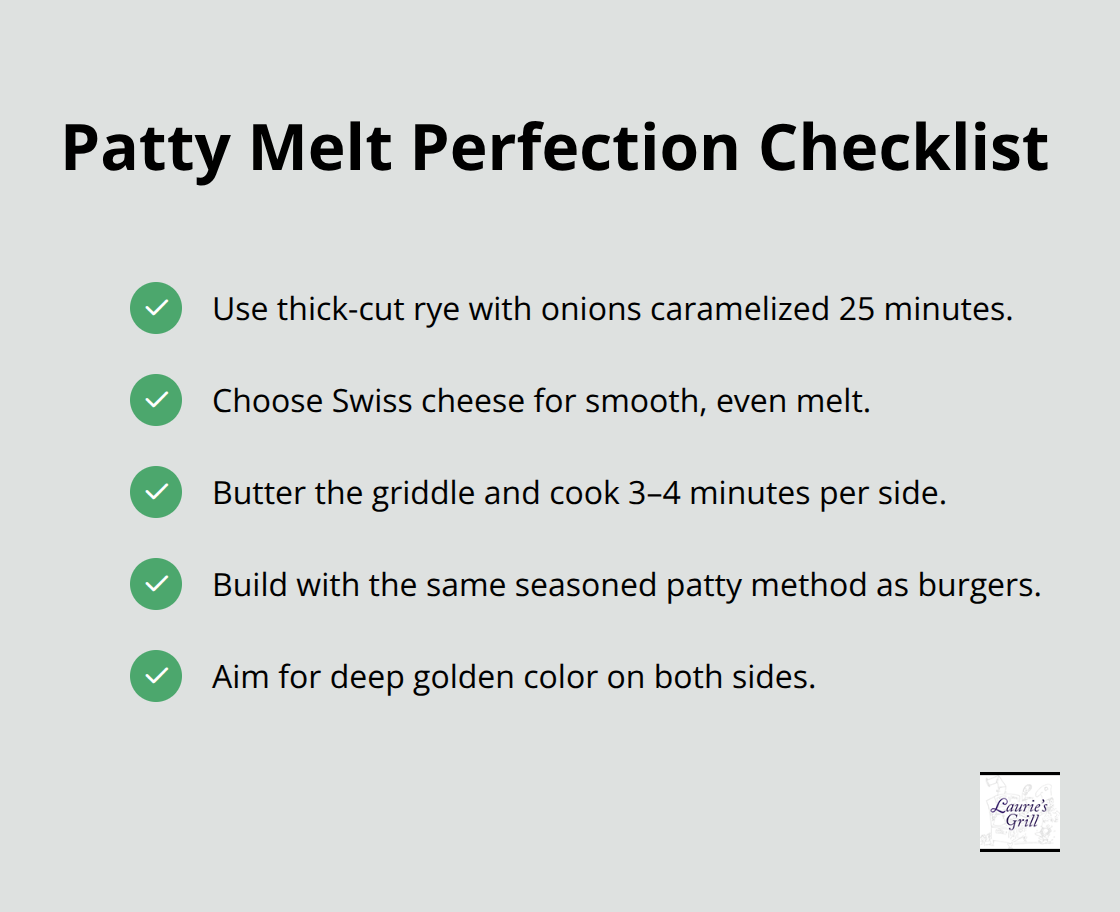 Patty Melt Perfection Checklist

Use thick-cut rye with onions caramelized 25 minutes.

Choose Swiss cheese for smooth, even melt.

Butter the griddle and cook 3–4 minutes per side.

Build with the same seasoned patty method as burgers.

Aim for deep golden color on both sides.

Laurie's Grill