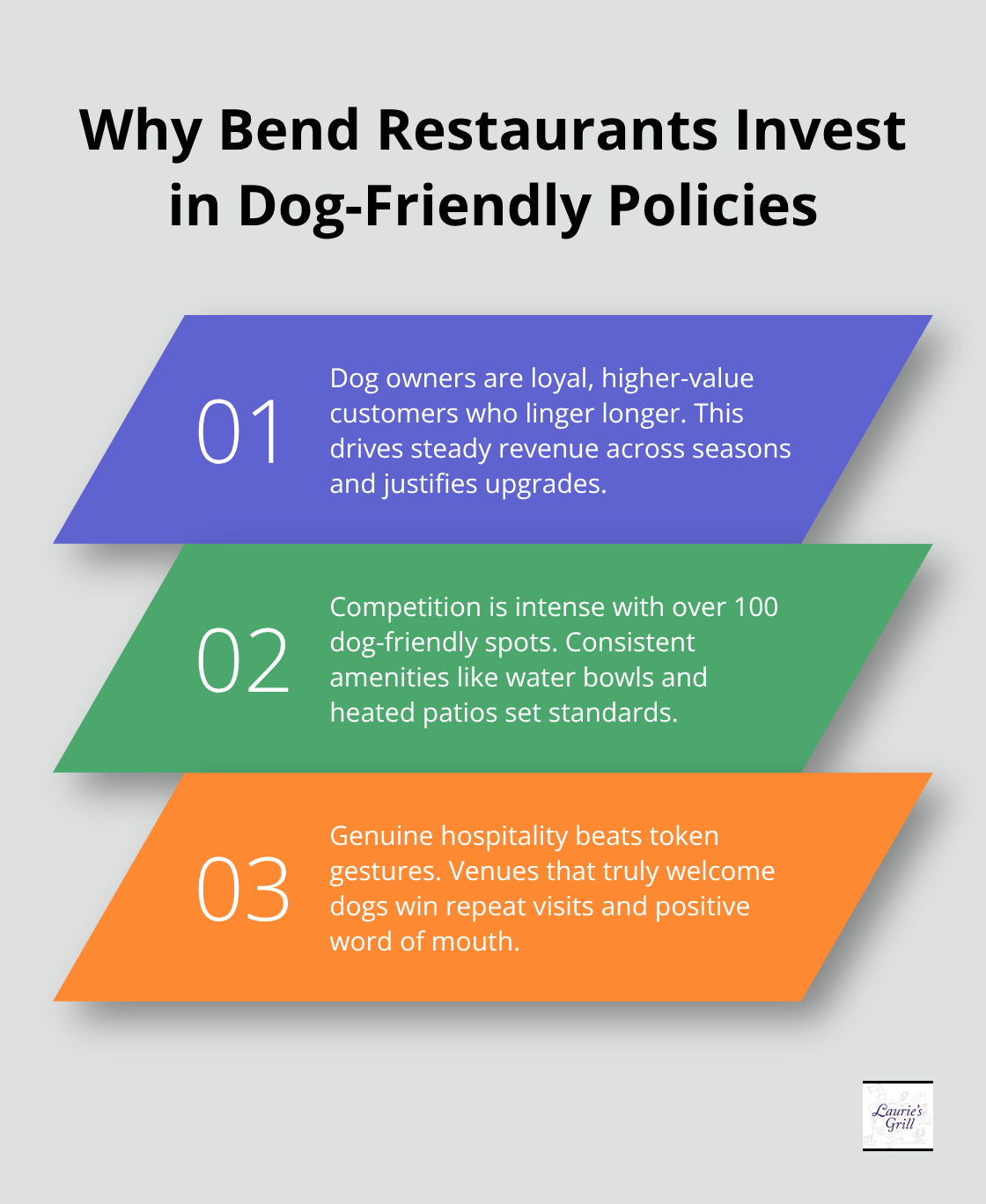 Why Bend Restaurants Invest in Dog-Friendly Policies

01

Dog owners are loyal, higher-value customers who linger longer. This drives steady revenue across seasons and justifies upgrades.

02

Competition is intense with over 100 dog-friendly spots. Consistent amenities like water bowls and heated patios set standards.

03

Genuine hospitality beats token gestures. Venues that truly welcome dogs win repeat visits and positive word of mouth.

Laurie's Grill