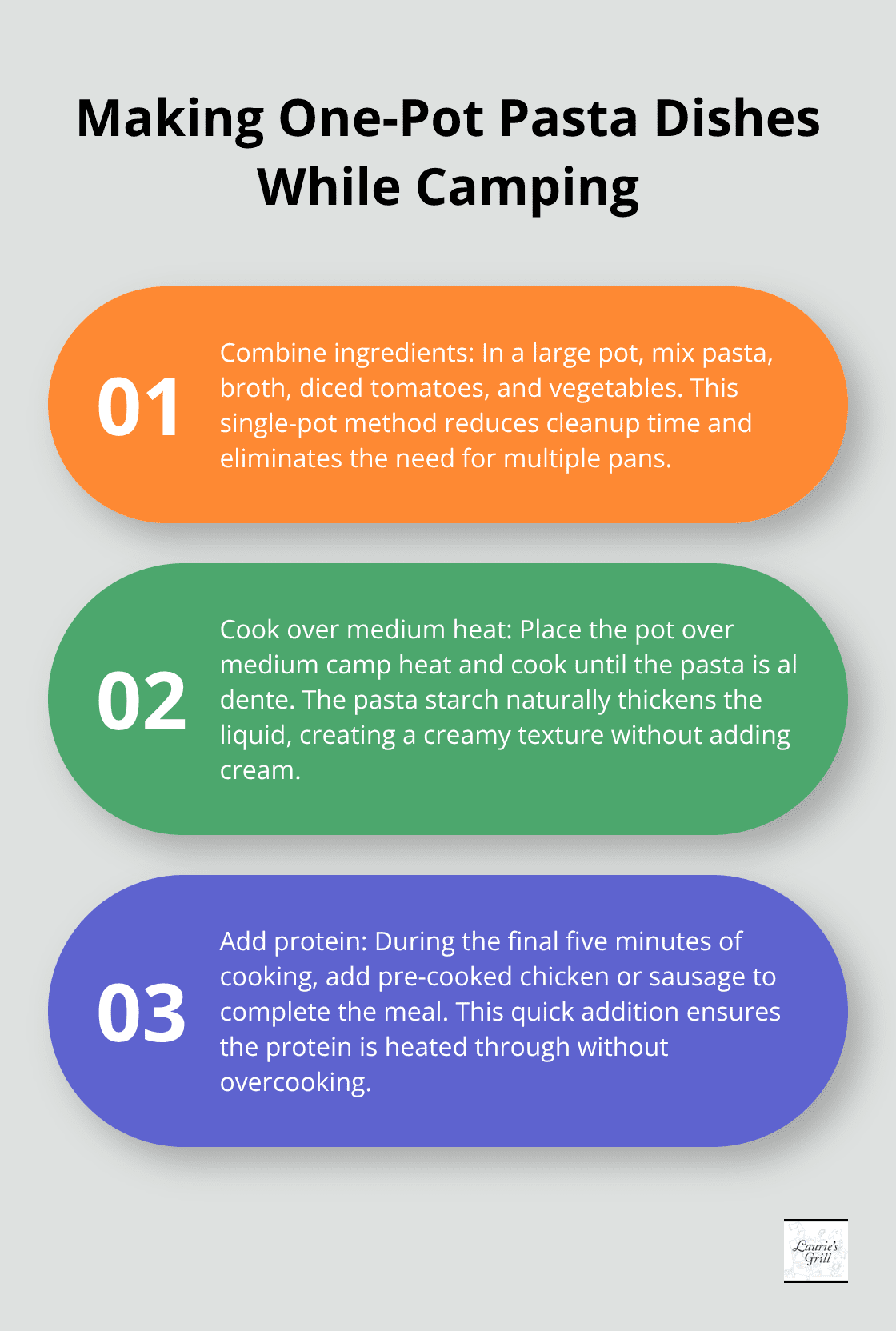 Making One-Pot Pasta Dishes While Camping

01

Combine ingredients: In a large pot, mix pasta, broth, diced tomatoes, and vegetables. This single-pot method reduces cleanup time and eliminates the need for multiple pans.

02

Cook over medium heat: Place the pot over medium camp heat and cook until the pasta is al dente. The pasta starch naturally thickens the liquid, creating a creamy texture without adding cream.

03

Add protein: During the final five minutes of cooking, add pre-cooked chicken or sausage to complete the meal. This quick addition ensures the protein is heated through without overcooking.

Laurie's Grill