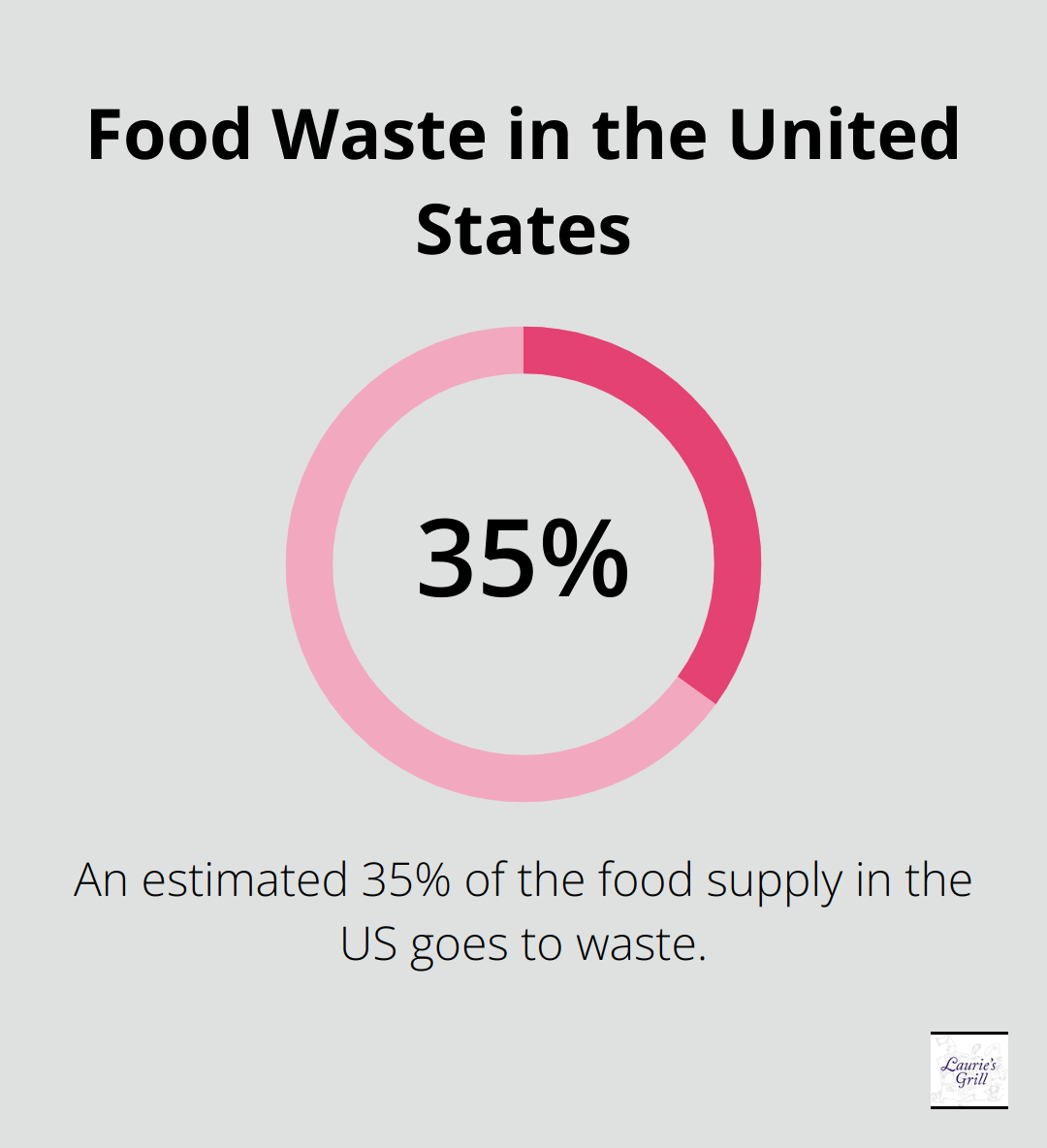 Food Waste in the United States

35%

An estimated 35% of the food supply in the US goes to waste.

Laurie's Grill