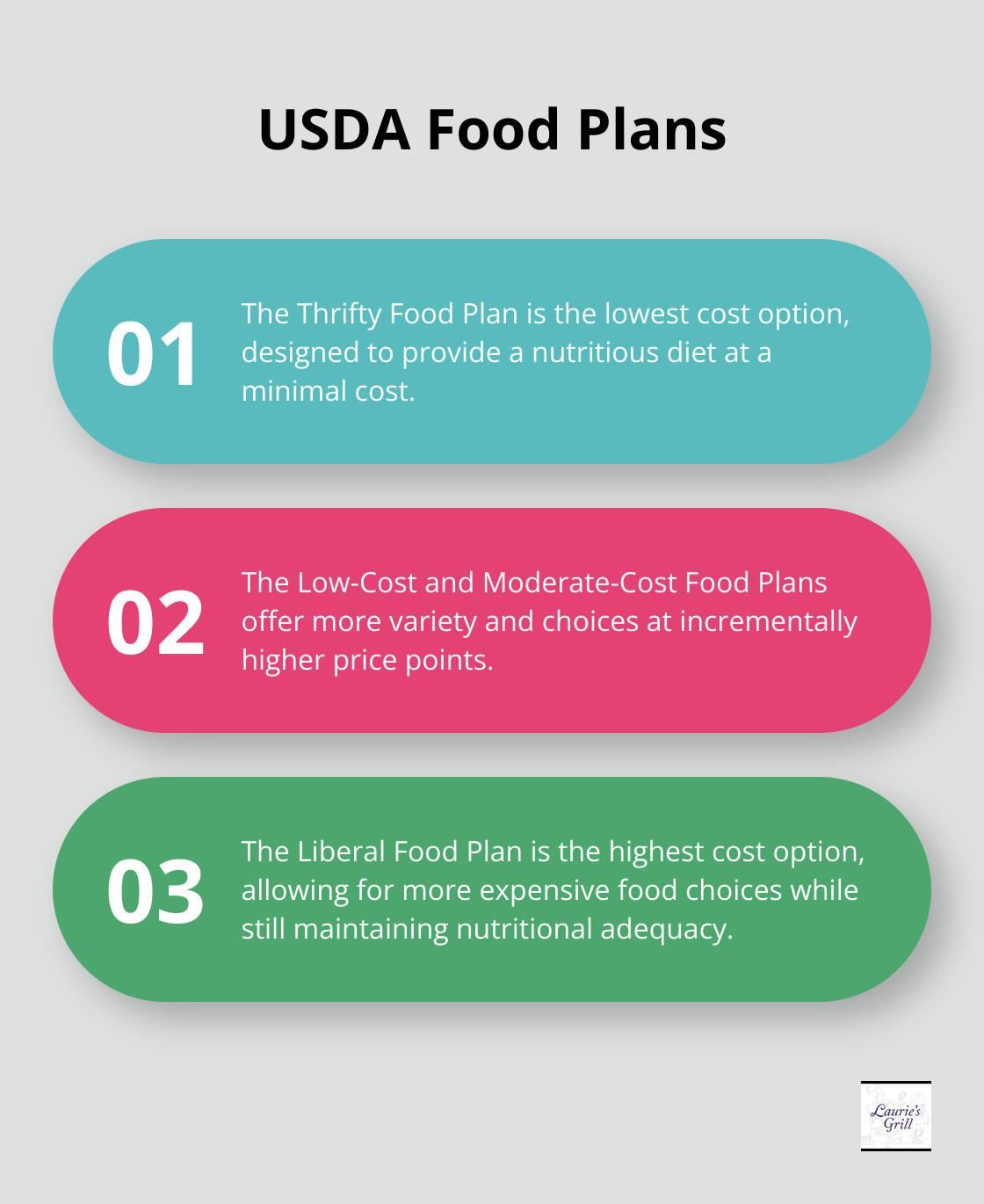 USDA Food Plans

01

The Thrifty Food Plan is the lowest cost option, designed to provide a nutritious diet at a minimal cost.

02

The Low-Cost and Moderate-Cost Food Plans offer more variety and choices at incrementally higher price points.

03

The Liberal Food Plan is the highest cost option, allowing for more expensive food choices while still maintaining nutritional adequacy.

Laurie's Grill