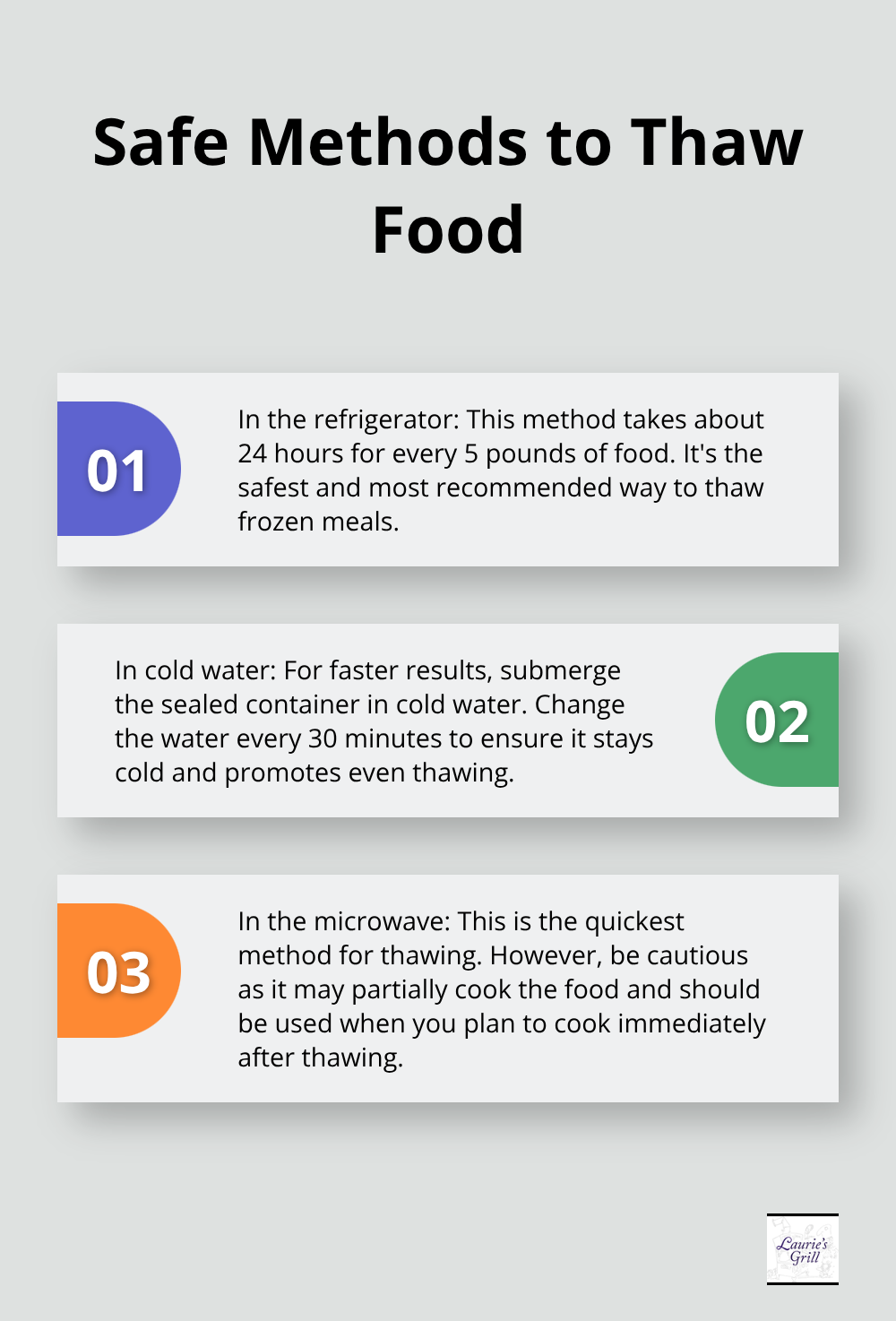 Safe Methods to Thaw Food

01

In the refrigerator: This method takes about 24 hours for every 5 pounds of food. It's the safest and most recommended way to thaw frozen meals.

In cold water: For faster results, submerge the sealed container in cold water. Change the water every 30 minutes to ensure it stays cold and promotes even thawing.

02

03

In the microwave: This is the quickest method for thawing. However, be cautious as it may partially cook the food and should be used when you plan to cook immediately after thawing.

Laurie's Grill