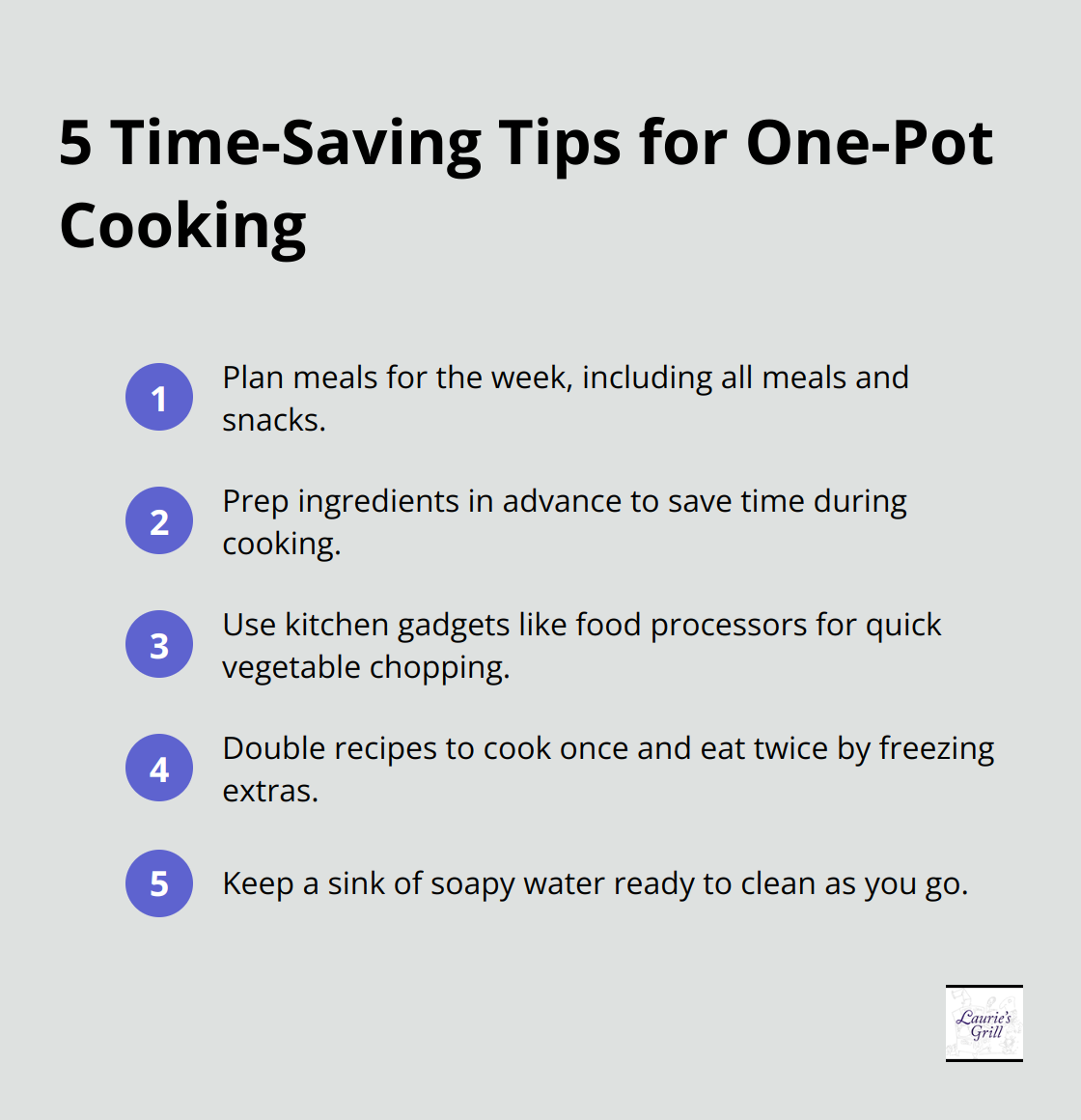 5 Time-Saving Tips for One-Pot Cooking

1 Plan meals for the week, including all meals and snacks.

2 Prep ingredients in advance to save time during cooking.

3 Use kitchen gadgets like food processors for quick vegetable chopping.

4 Double recipes to cook once and eat twice by freezing extras.

5 Keep a sink of soapy water ready to clean as you go.

Laurie's Grill