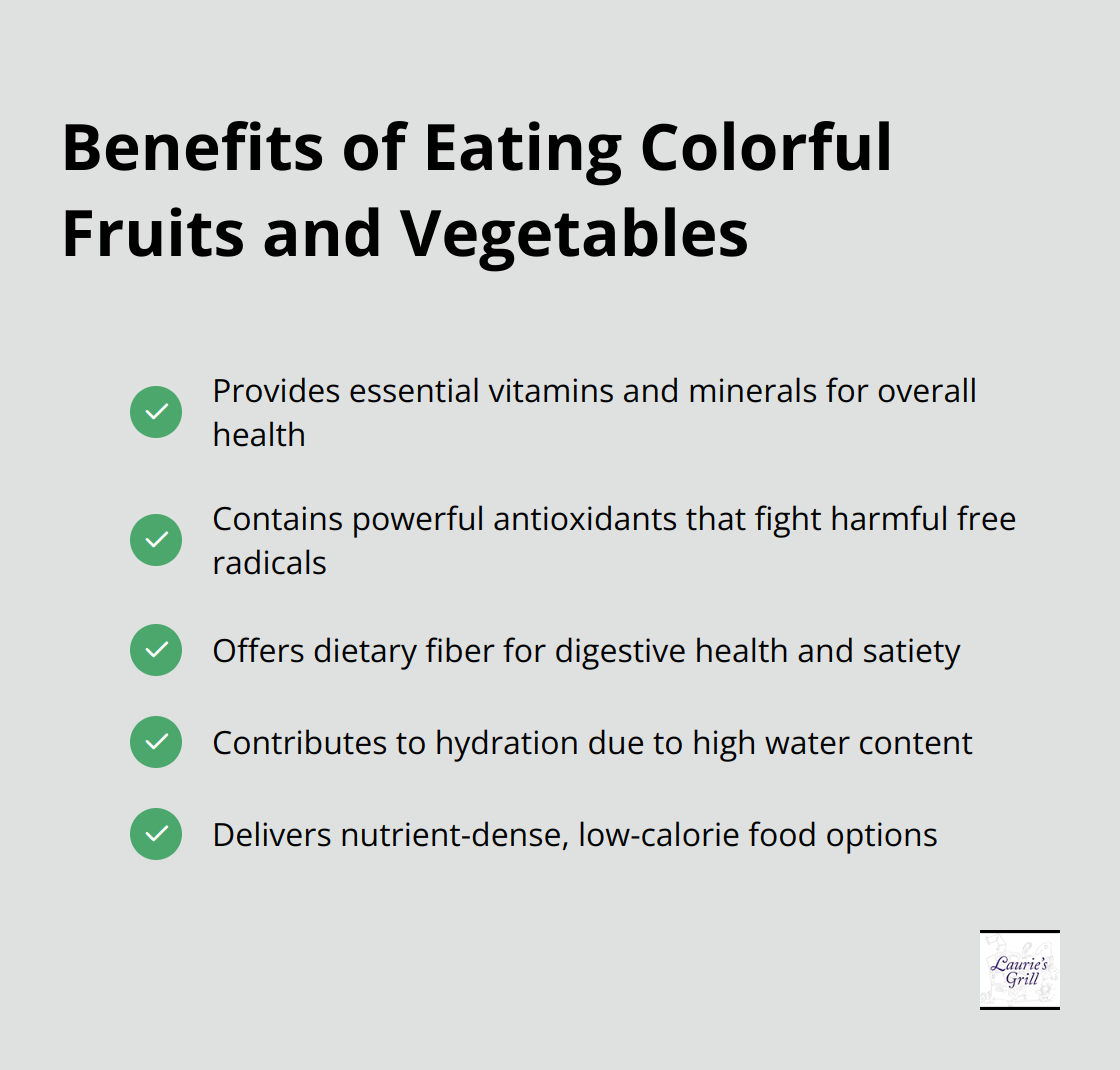 Benefits of Eating Colorful Fruits and Vegetables

Provides essential vitamins and minerals for overall health

Contains powerful antioxidants that fight harmful free radicals

Offers dietary fiber for digestive health and satiety

Contributes to hydration due to high water content

Delivers nutrient-dense, low-calorie food options

Laurie's Grill