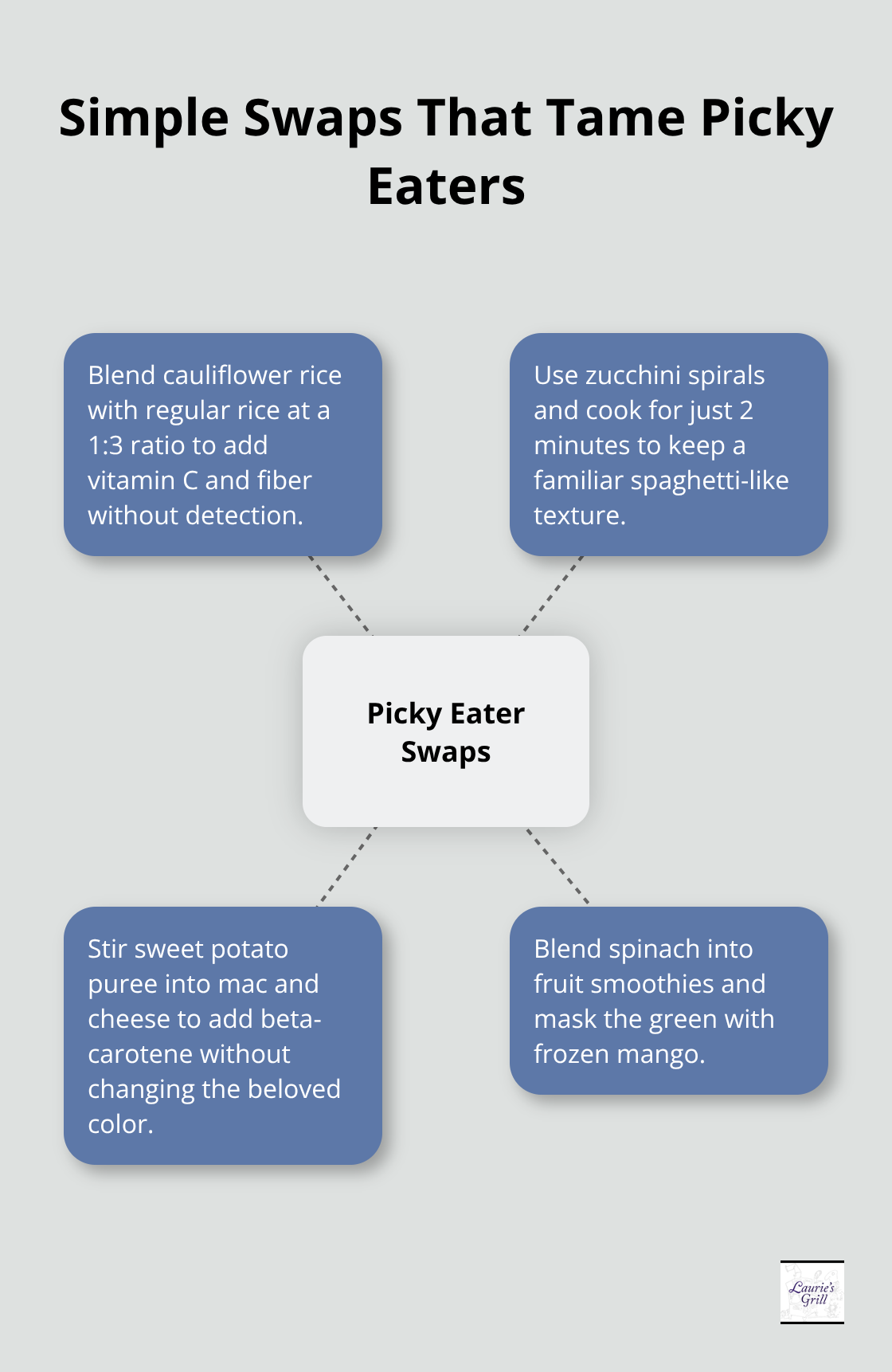 Simple Swaps That Tame Picky Eaters

Blend cauliflower rice with regular rice at a 1:3 ratio to add vitamin C and fiber without detection.

Use zucchini spirals and cook for just 2 minutes to keep a familiar spaghetti-like texture.

Picky Eater Swaps

Stir sweet potato puree into mac and cheese to add beta-carotene without changing the beloved color.

Blend spinach into fruit smoothies and mask the green with frozen mango.

Laurie's Grill