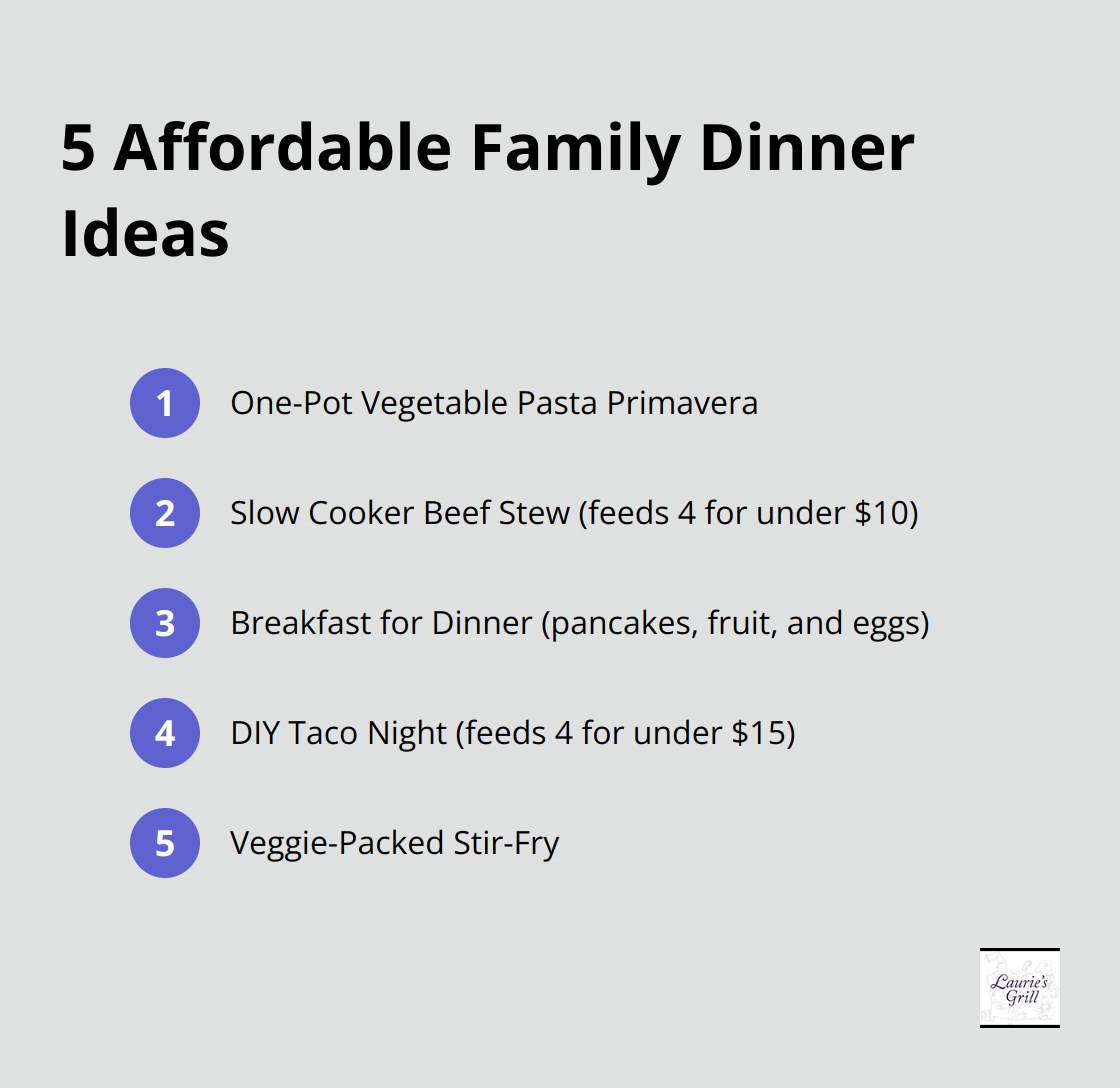 5 Affordable Family Dinner Ideas

1 One-Pot Vegetable Pasta Primavera

2 Slow Cooker Beef Stew (feeds 4 for under \$10)

3 Breakfast for Dinner (pancakes, fruit, and eggs)

4 DIY Taco Night (feeds 4 for under \$15)

5 Veggie-Packed Stir-Fry

Laurie's Grill