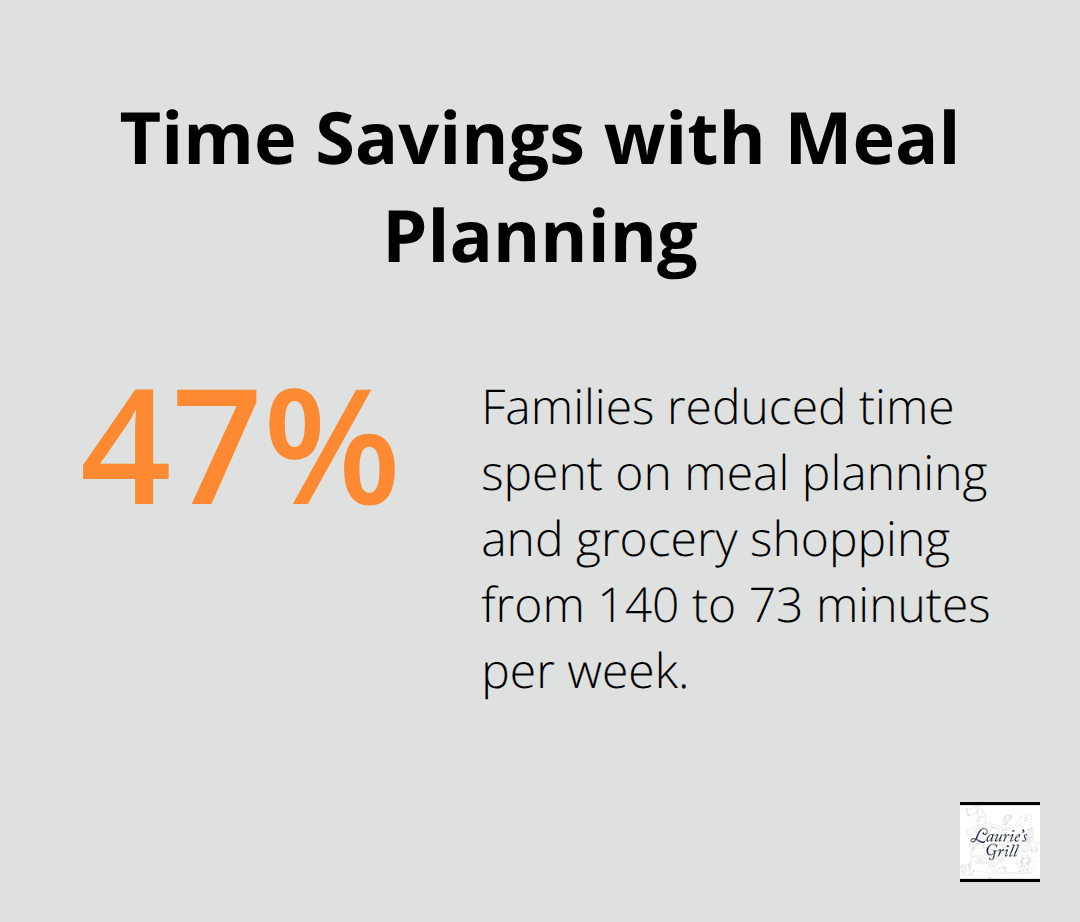 Time Savings with Meal Planning

47%

Families reduced time spent on meal planning and grocery shopping from 140 to 73 minutes per week.

Laurie's Grill