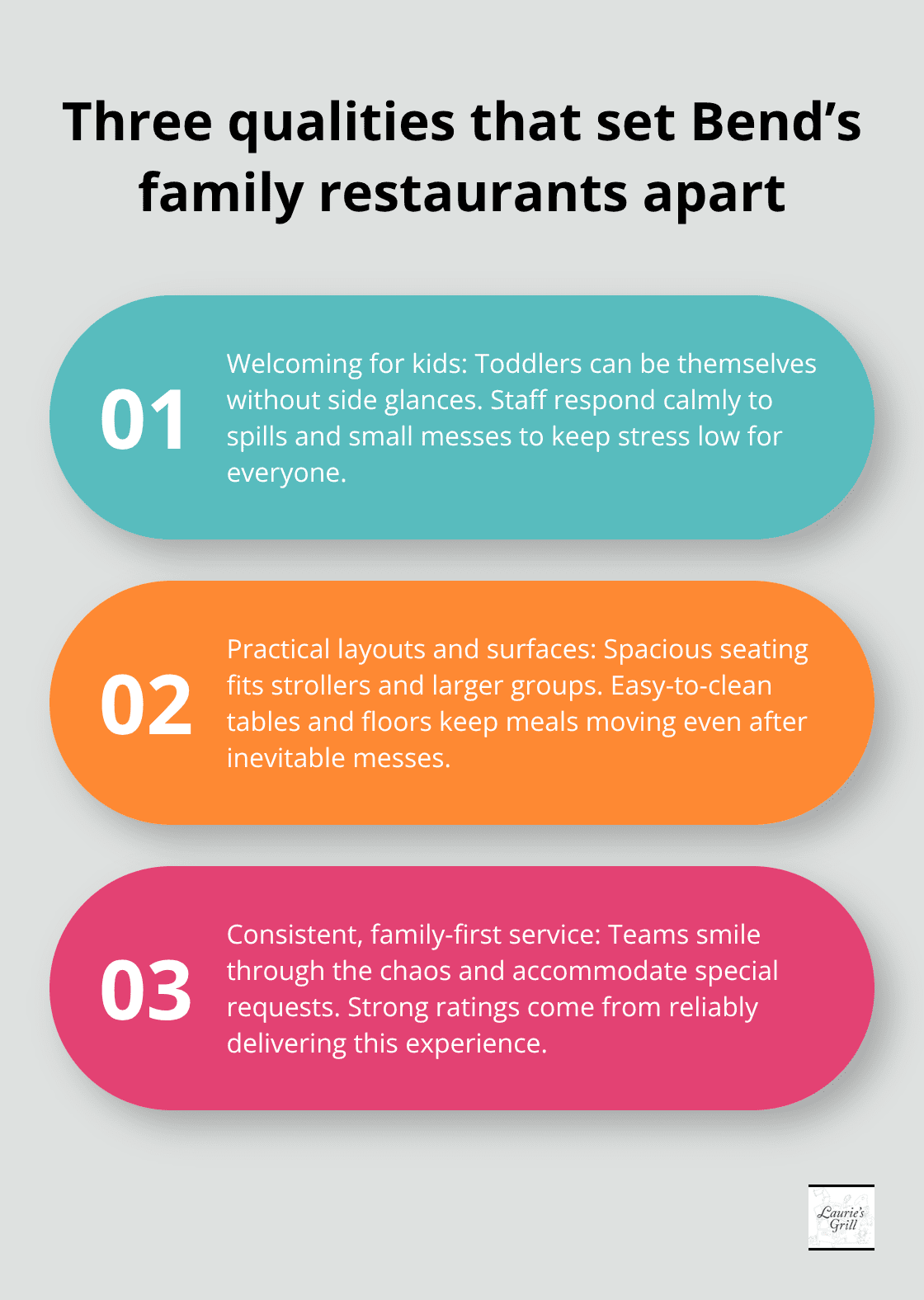 Three qualities that set Bend’s family restaurants apart

01

Welcoming for kids: Toddlers can be themselves without side glances. Staff respond calmly to spills and small messes to keep stress low for everyone.

02

Practical layouts and surfaces: Spacious seating fits strollers and larger groups. Easy-to-clean tables and floors keep meals moving even after inevitable messes.

03

Consistent, family-first service: Teams smile through the chaos and accommodate special requests. Strong ratings come from reliably delivering this experience.

Laurie's Grill