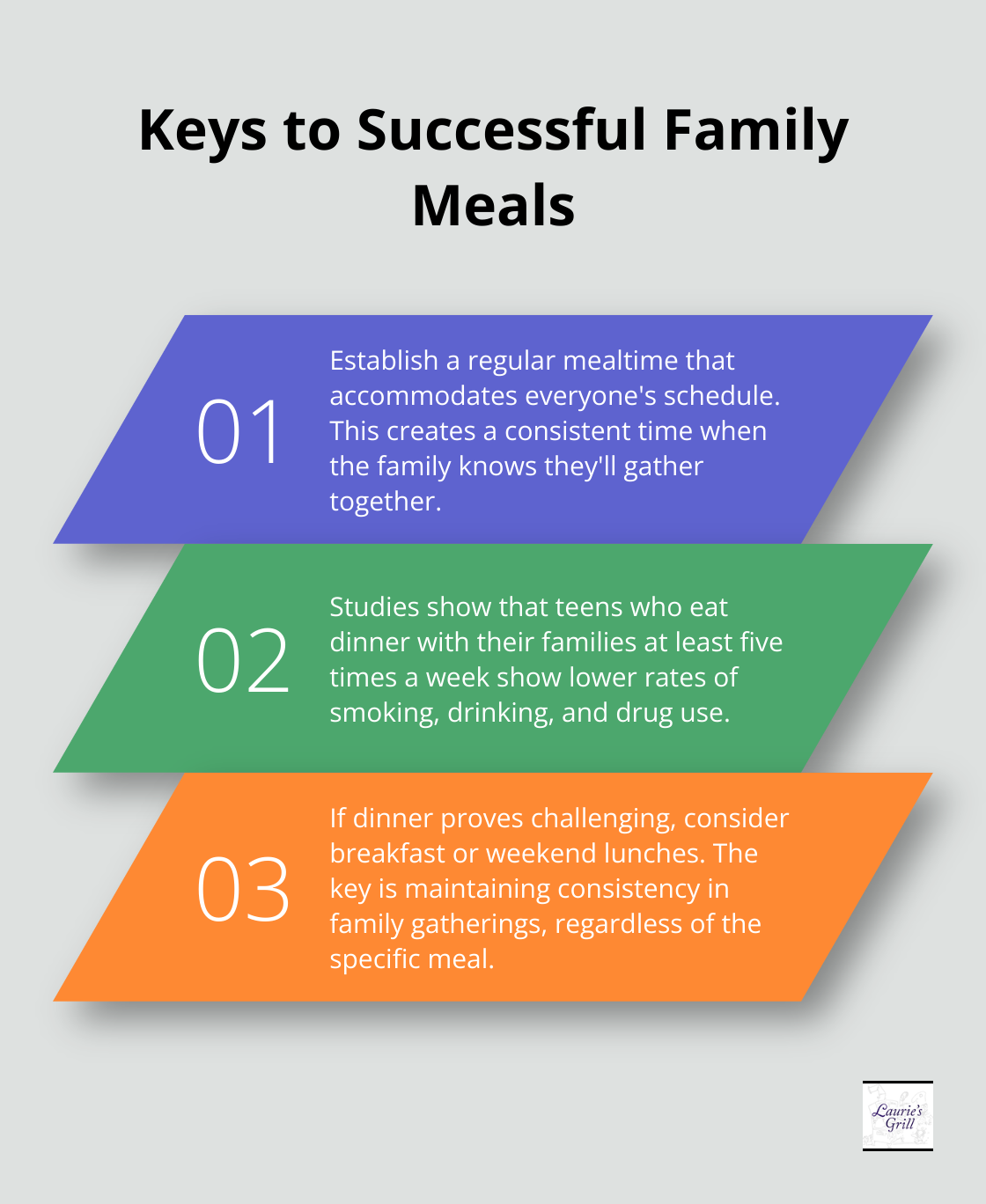 Keys to Successful Family Meals

01

Establish a regular mealtime that accommodates everyone's schedule. This creates a consistent time when the family knows they'll gather together.

02

Studies show that teens who eat dinner with their families at least five times a week show lower rates of smoking, drinking, and drug use.

03

If dinner proves challenging, consider breakfast or weekend lunches. The key is maintaining consistency in family gatherings, regardless of the specific meal.

Laurie's Grill