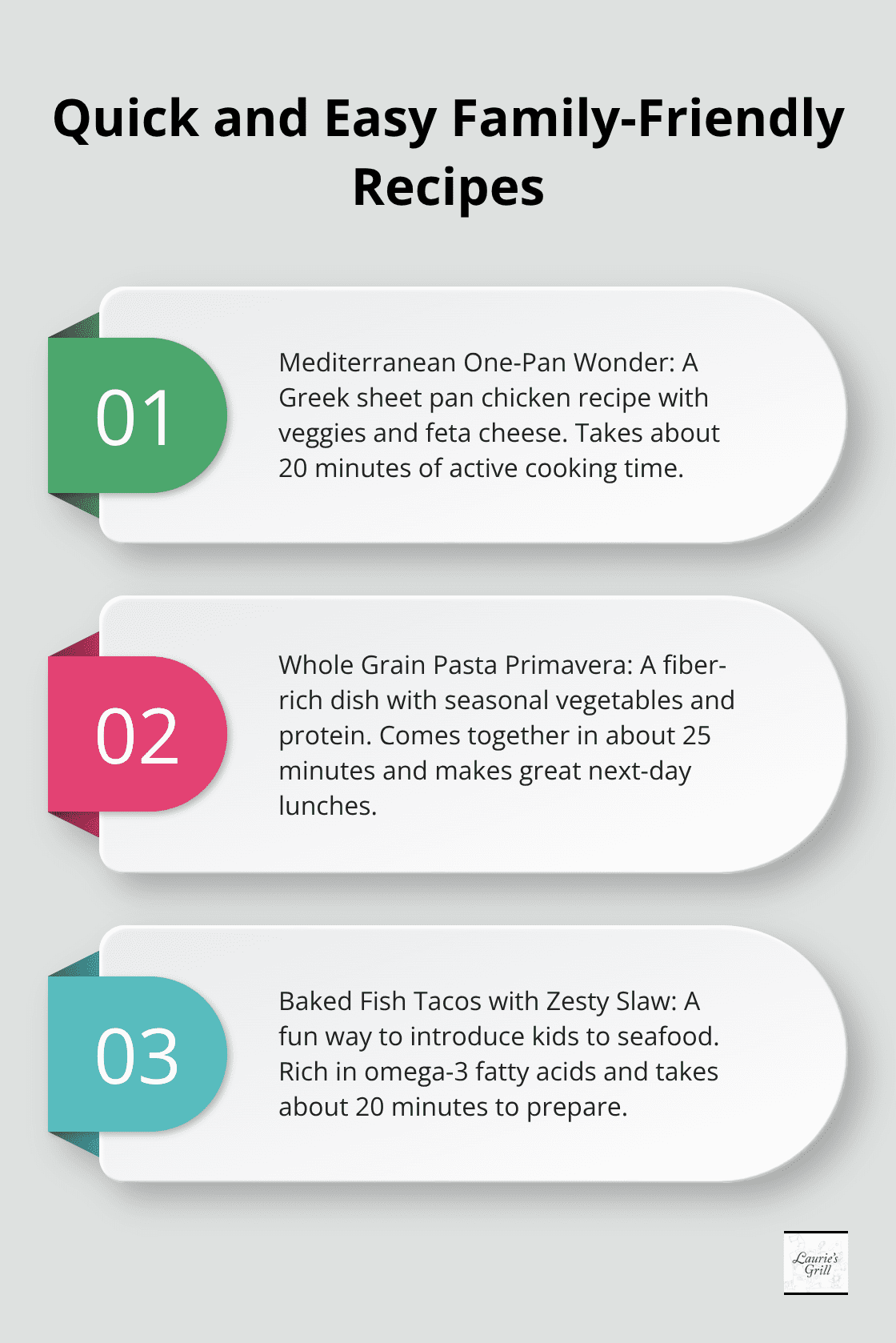 Quick and Easy Family-Friendly Recipes

01

Mediterranean One-Pan Wonder: A Greek sheet pan chicken recipe with veggies and feta cheese. Takes about 20 minutes of active cooking time.

02

Whole Grain Pasta Primavera: A fiber-rich dish with seasonal vegetables and protein. Comes together in about 25 minutes and makes great next-day lunches.

03

Baked Fish Tacos with Zesty Slaw: A fun way to introduce kids to seafood. Rich in omega-3 fatty acids and takes about 20 minutes to prepare.

Laurie's Grill