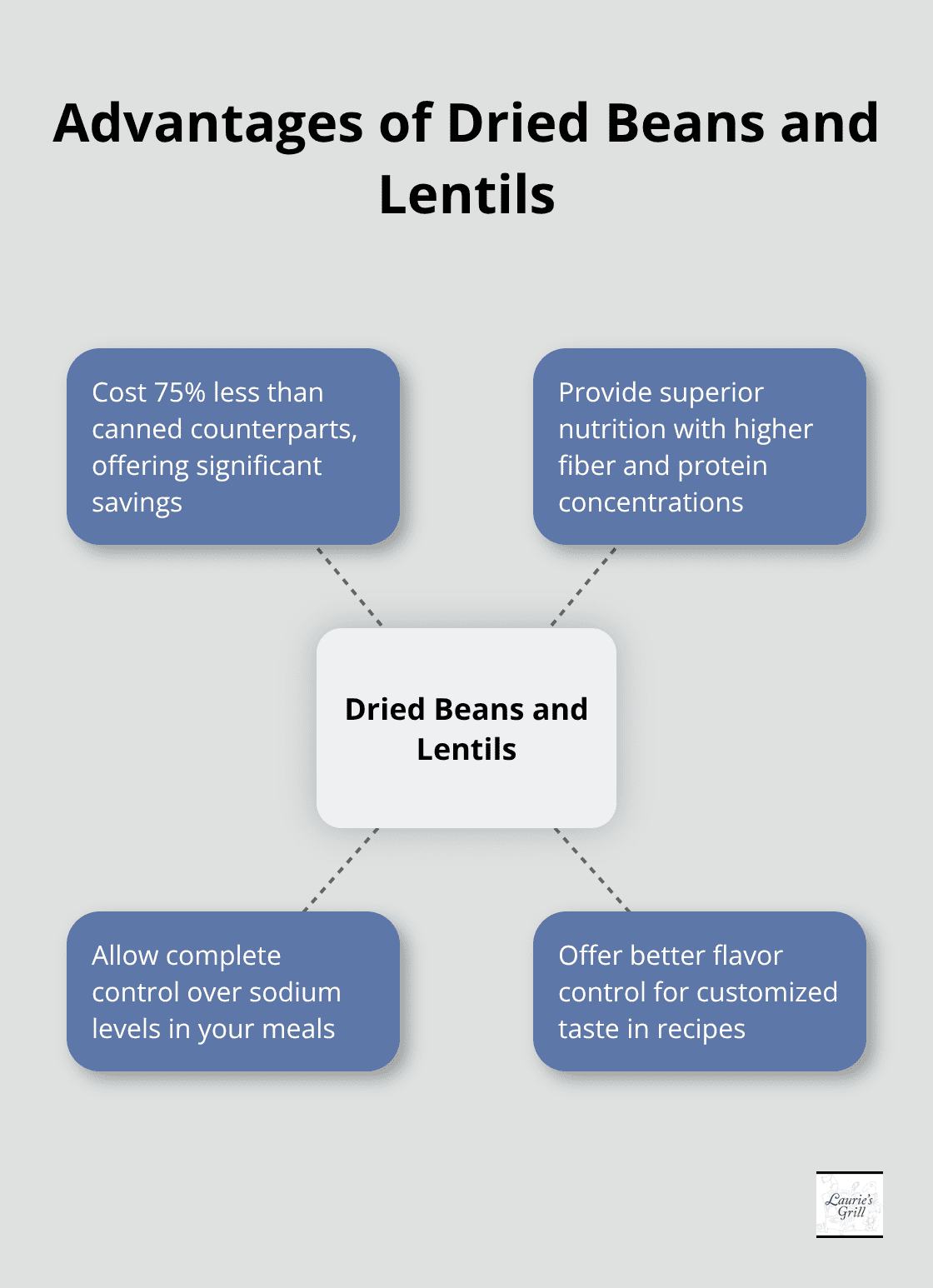 Advantages of Dried Beans and Lentils

Cost 75% less than canned counterparts, offering significant savings

Provide superior nutrition with higher fiber and protein concentrations

Dried Beans and Lentils

Allow complete control over sodium levels in your meals

Offer better flavor control for customized taste in recipes

Laurie's Grill