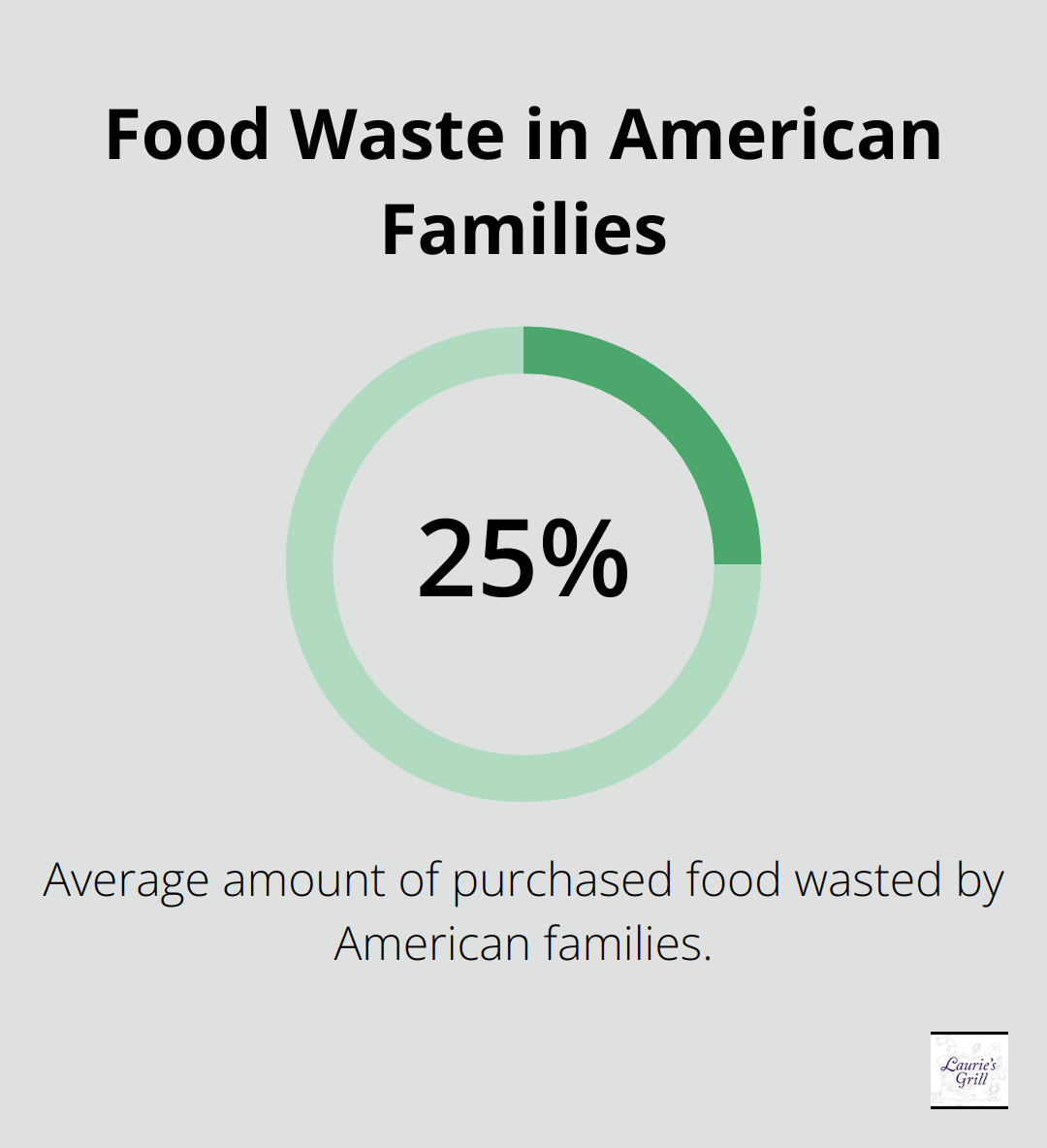 Food Waste in American Families

25%

Average amount of purchased food wasted by American families.

Laurie's Grill