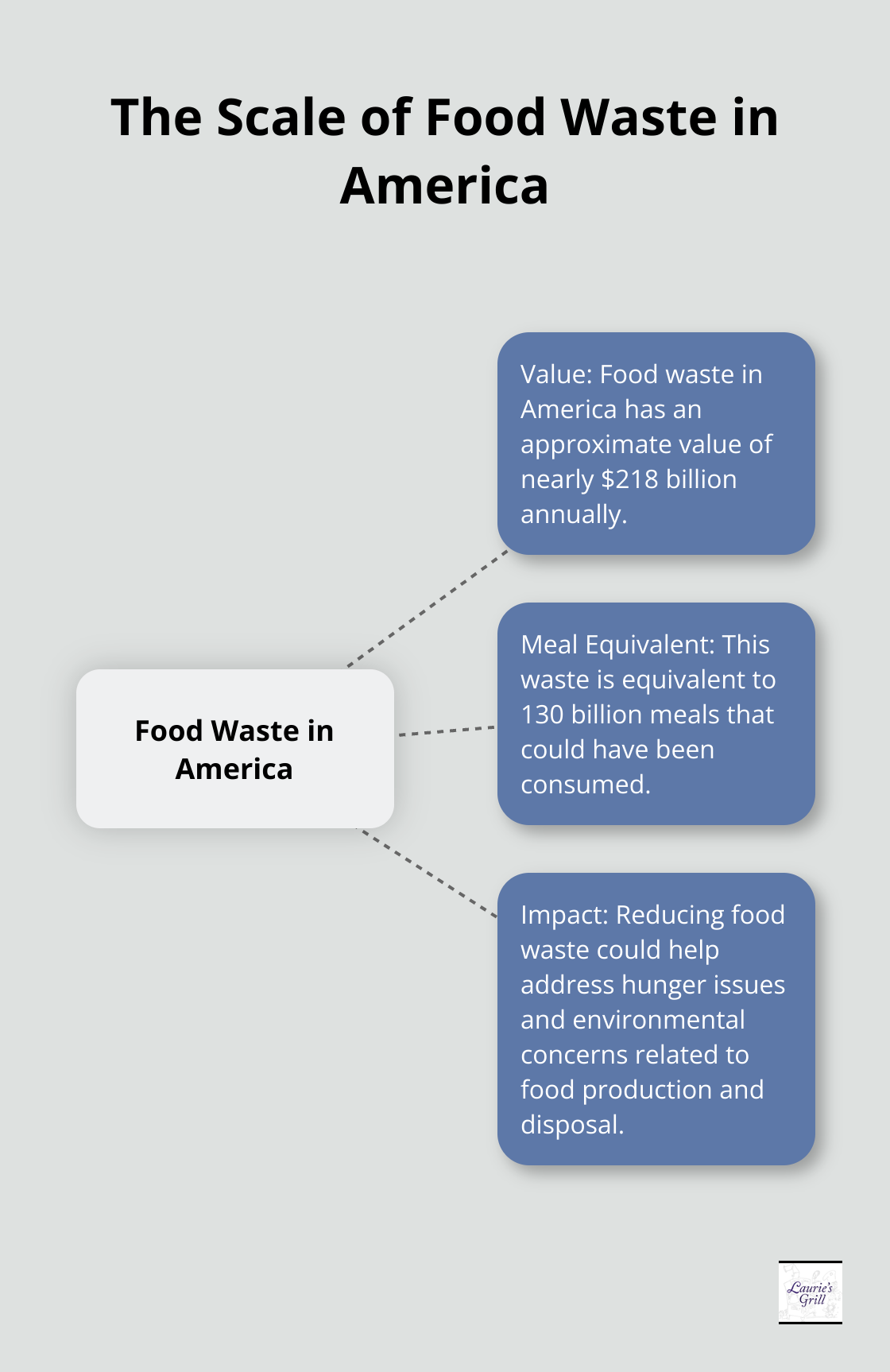 The Scale of Food Waste in America

Food Waste in America

Value: Food waste in America has an approximate value of nearly \$218 billion annually.

Meal Equivalent: This waste is equivalent to 130 billion meals that could have been consumed.

Impact: Reducing food waste could help address hunger issues and environmental concerns related to food production and disposal.

Laurie's Grill