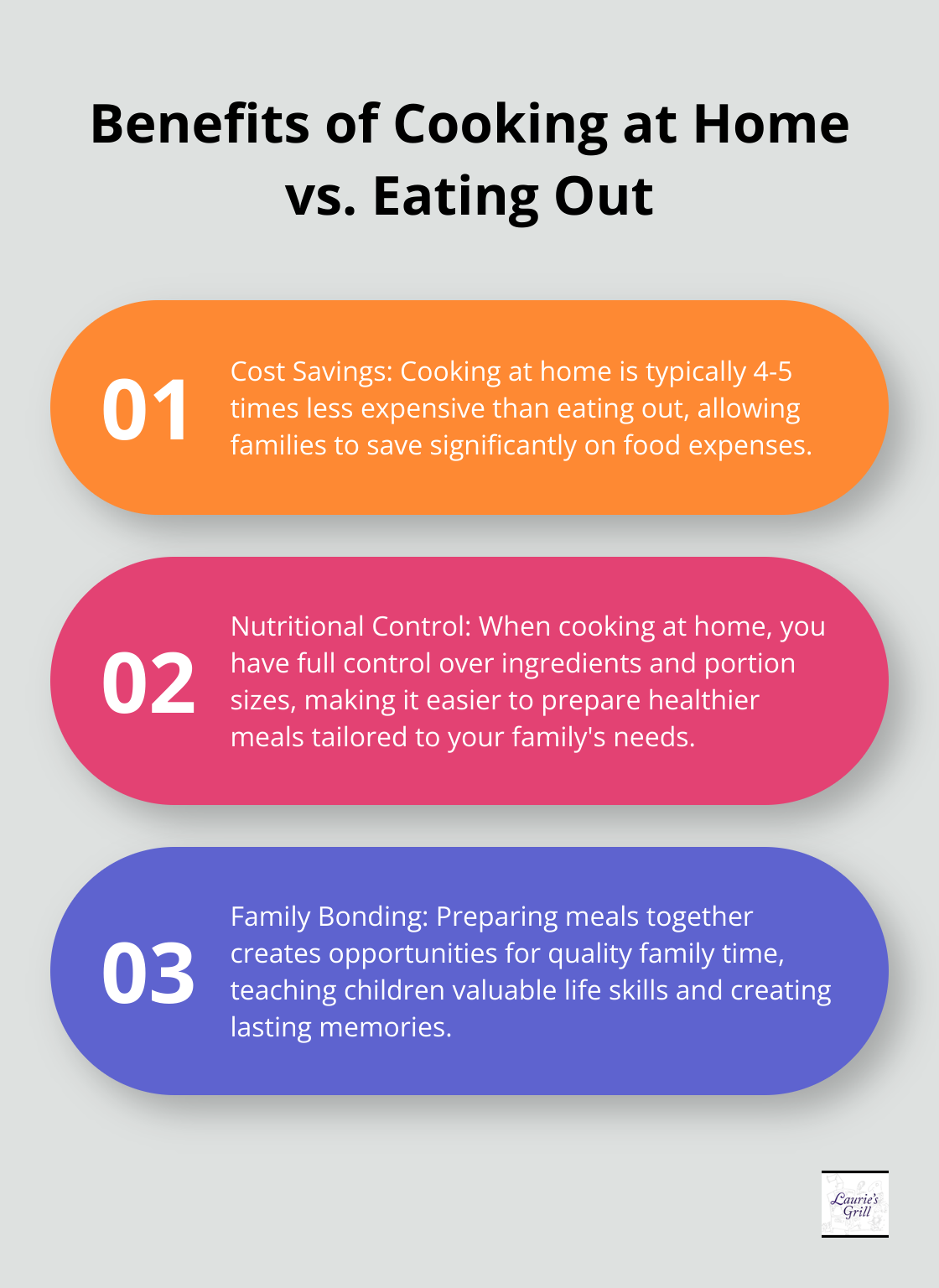 Benefits of Cooking at Home vs. Eating Out

01

Cost Savings: Cooking at home is typically 4-5 times less expensive than eating out, allowing families to save significantly on food expenses.

02

Nutritional Control: When cooking at home, you have full control over ingredients and portion sizes, making it easier to prepare healthier meals tailored to your family's needs.

03

Family Bonding: Preparing meals together creates opportunities for quality family time, teaching children valuable life skills and creating lasting memories.

Laurie's Grill