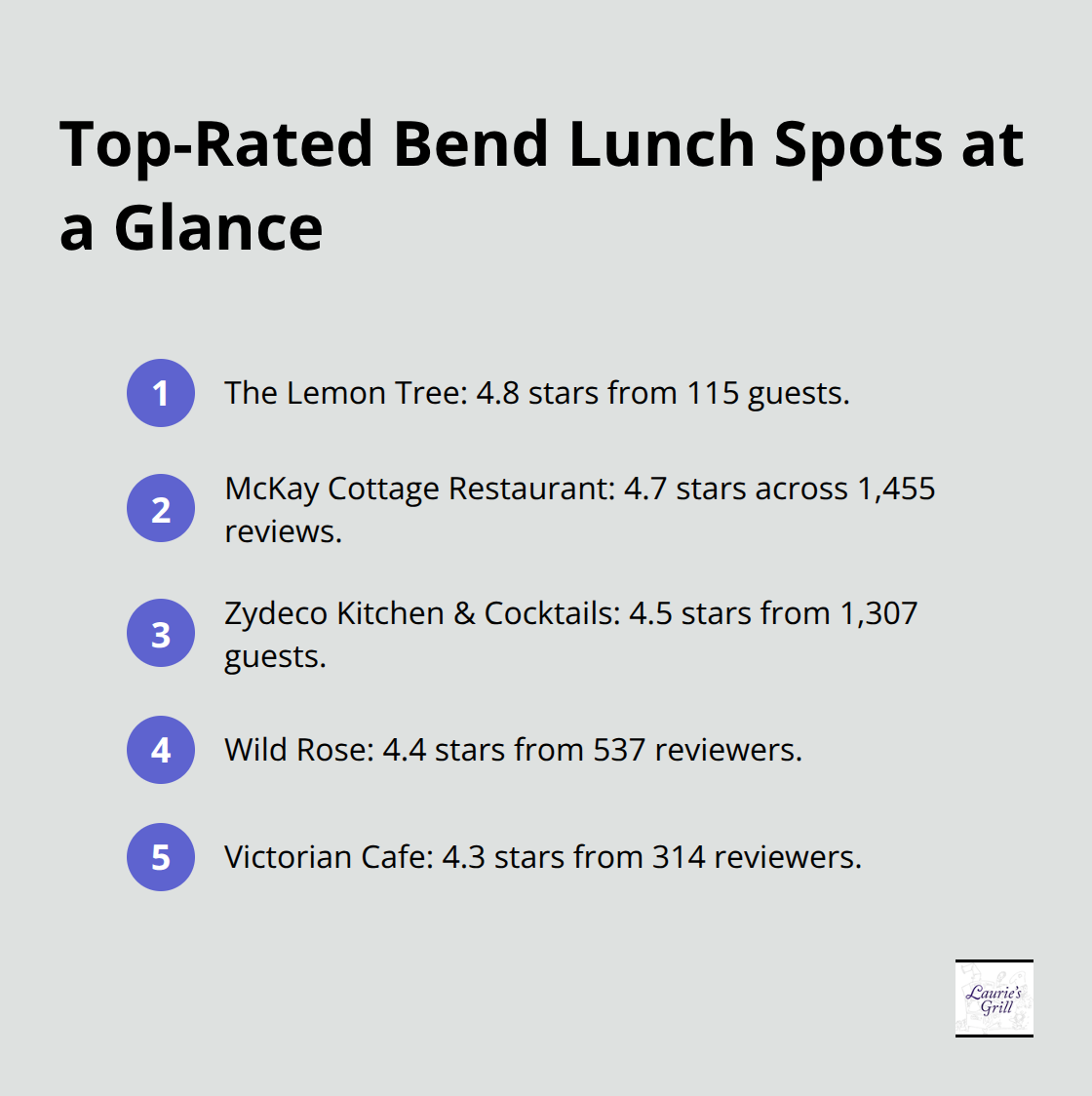 Top-Rated Bend Lunch Spots at a Glance

1 The Lemon Tree: 4.8 stars from 115 guests.

2 McKay Cottage Restaurant: 4.7 stars across 1,455 reviews.

3 Zydeco Kitchen & Cocktails: 4.5 stars from 1,307 guests.

4 Wild Rose: 4.4 stars from 537 reviewers.

5 Victorian Cafe: 4.3 stars from 314 reviewers.

Laurie's Grill