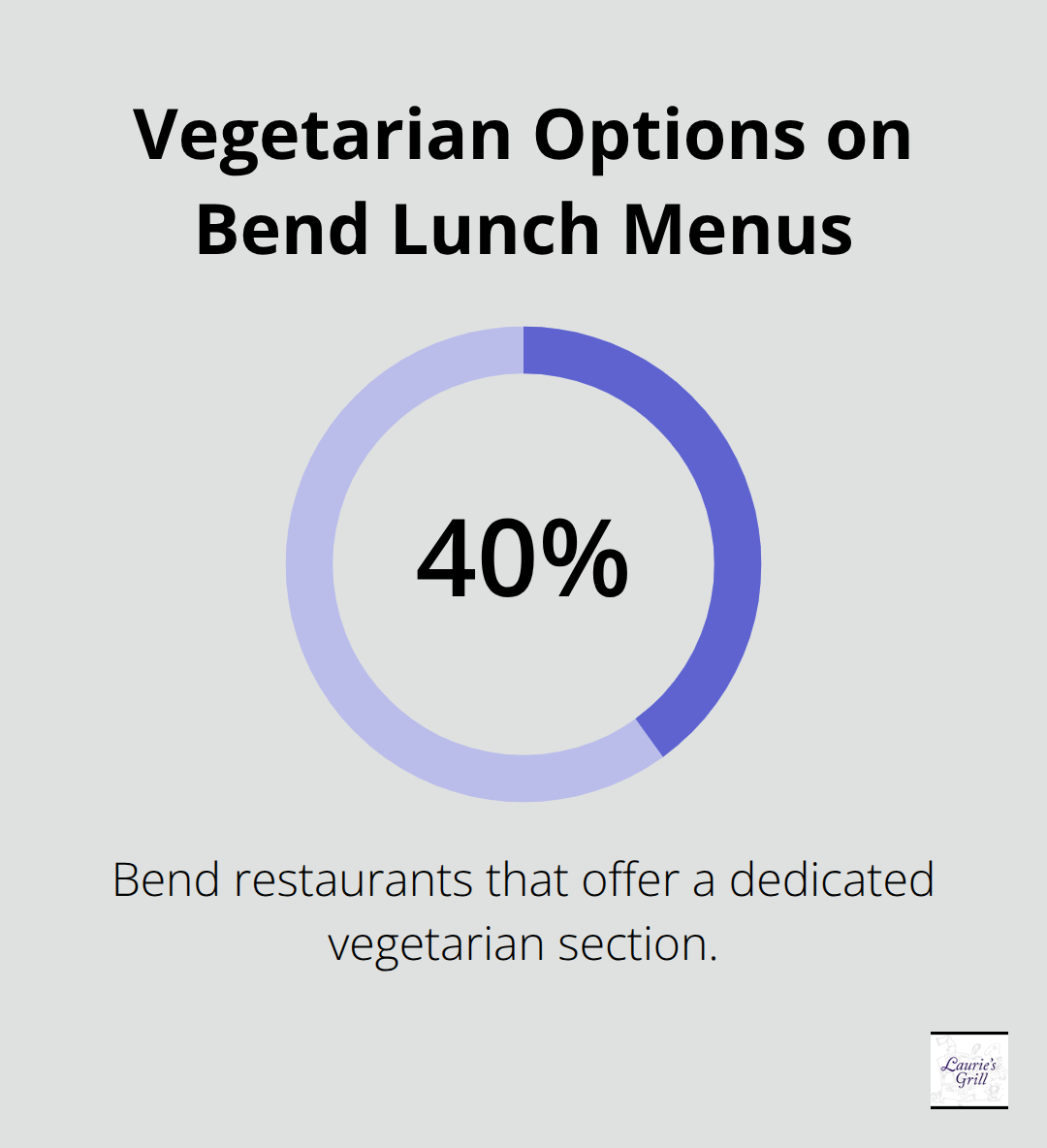 Vegetarian Options on Bend Lunch Menus

40%

Bend restaurants that offer a dedicated vegetarian section.

Laurie's Grill