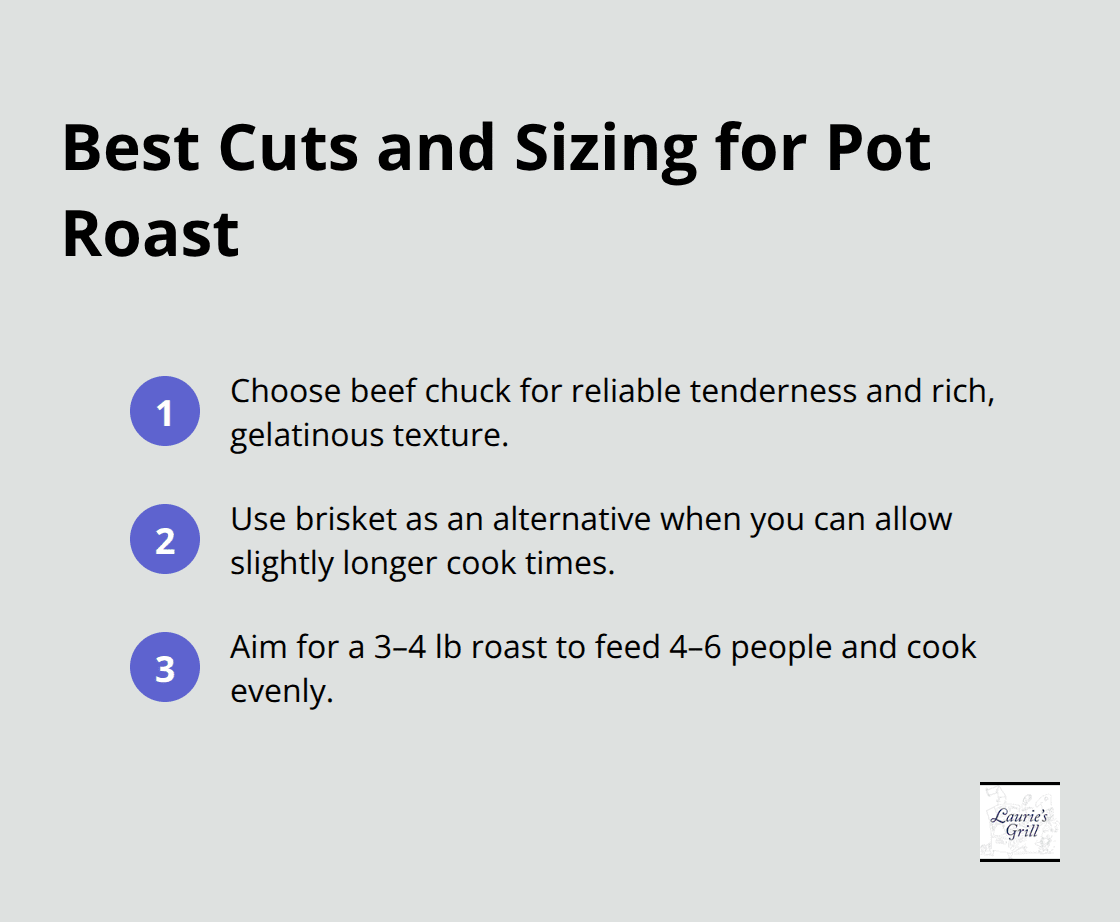 Best Cuts and Sizing for Pot Roast

1 Choose beef chuck for reliable tenderness and rich, gelatinous texture.

2 Use brisket as an alternative when you can allow slightly longer cook times.

3 Aim for a 3–4 lb roast to feed 4–6 people and cook evenly.

Laurie's Grill