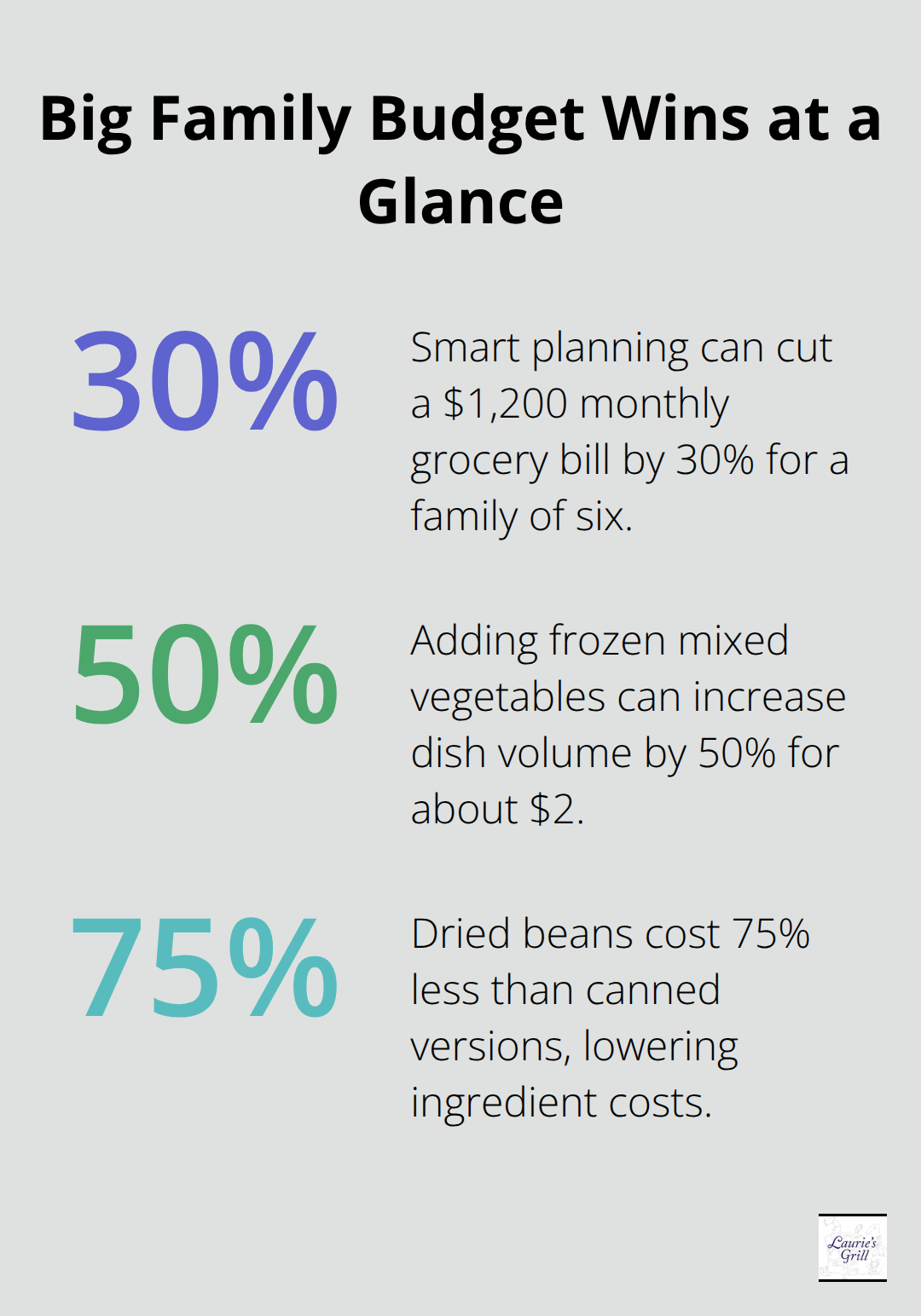 Big Family Budget Wins at a Glance

30%

Smart planning can cut a \$1,200 monthly grocery bill by 30% for a family of six.

50%

Adding frozen mixed vegetables can increase dish volume by 50% for about \$2.

75%

Dried beans cost 75% less than canned versions, lowering ingredient costs.

Laurie's Grill