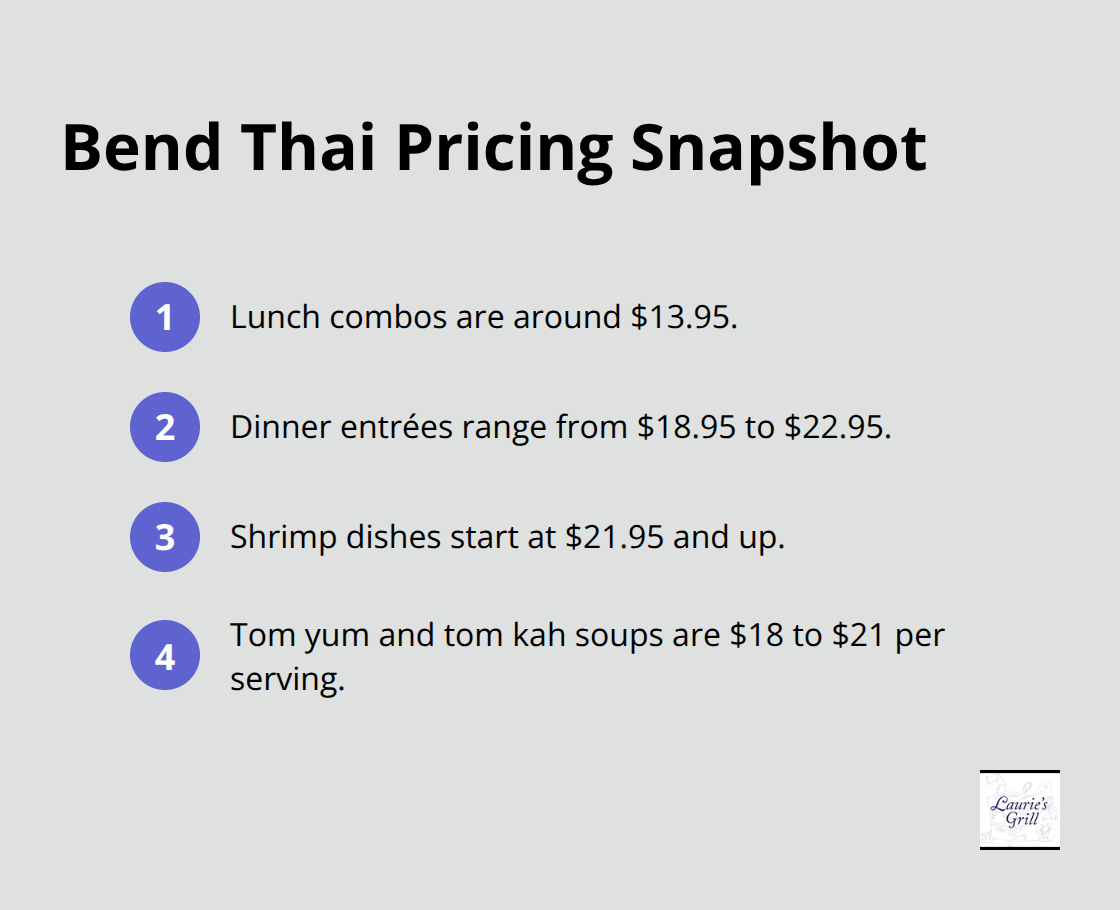 Bend Thai Pricing Snapshot

1 Lunch combos are around \$13.95.

2 Dinner entrées range from \$18.95 to \$22.95.

3 Shrimp dishes start at \$21.95 and up.

4 Tom yum and tom kah soups are \$18 to \$21 per serving.

Laurie's Grill